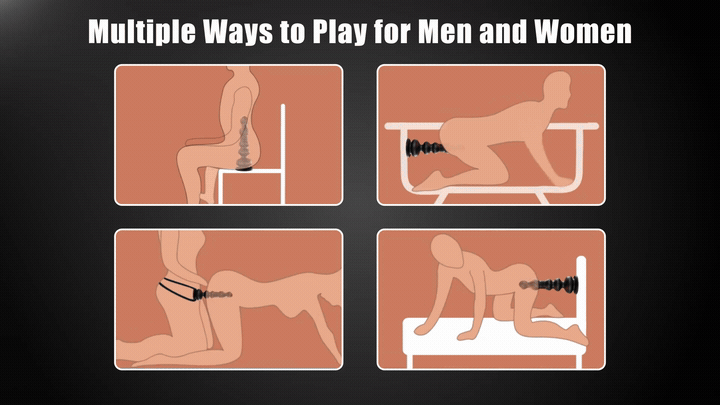 Multiple Ways to Play for Men and Women