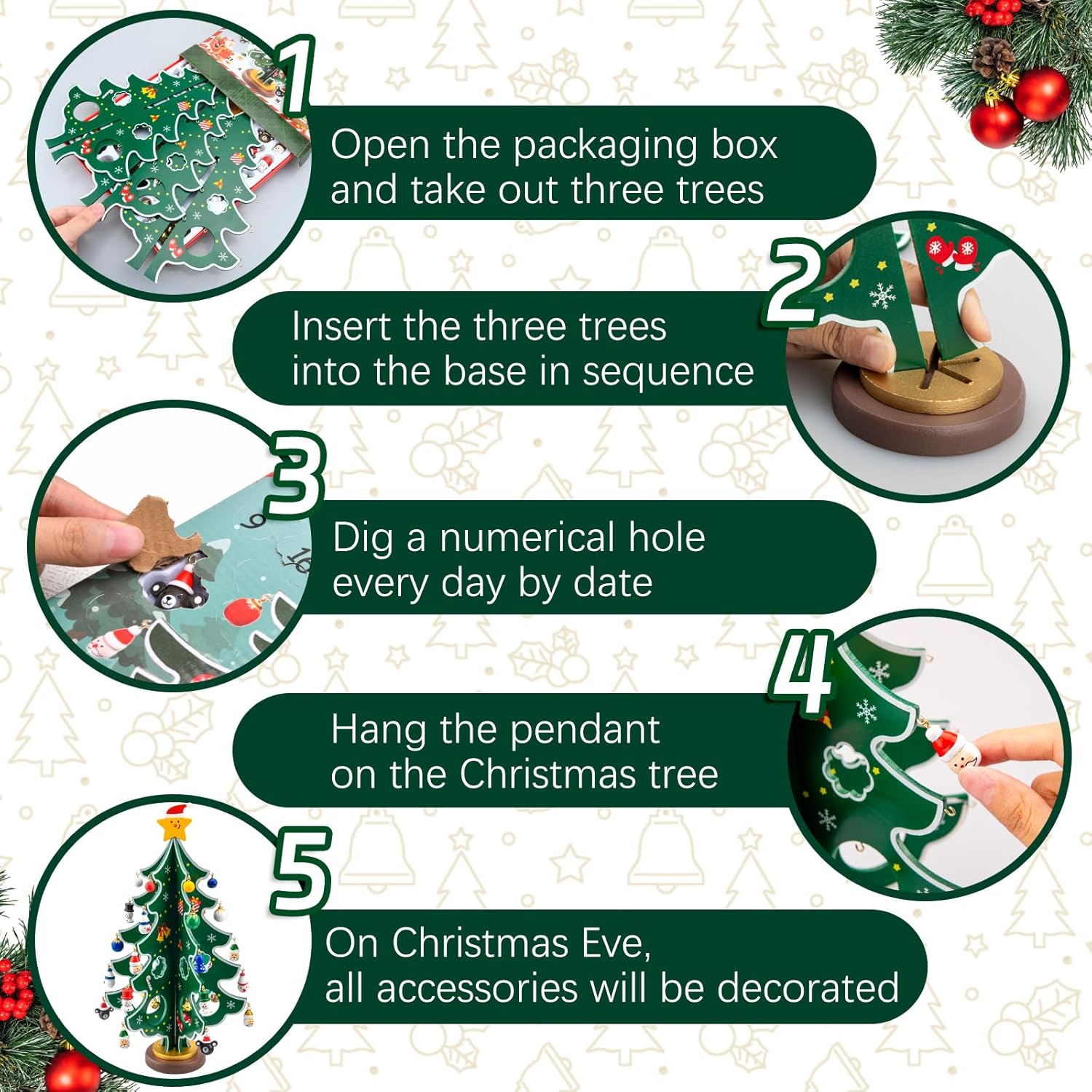 1
Open the packaging box and take out three trees

2
Insert the three trees into the base in sequence

3
Dig a numerical hole every day by date

4
Hang the pendant on the Christmas tree

5
On Christmas Eve, all accessories will be decorated