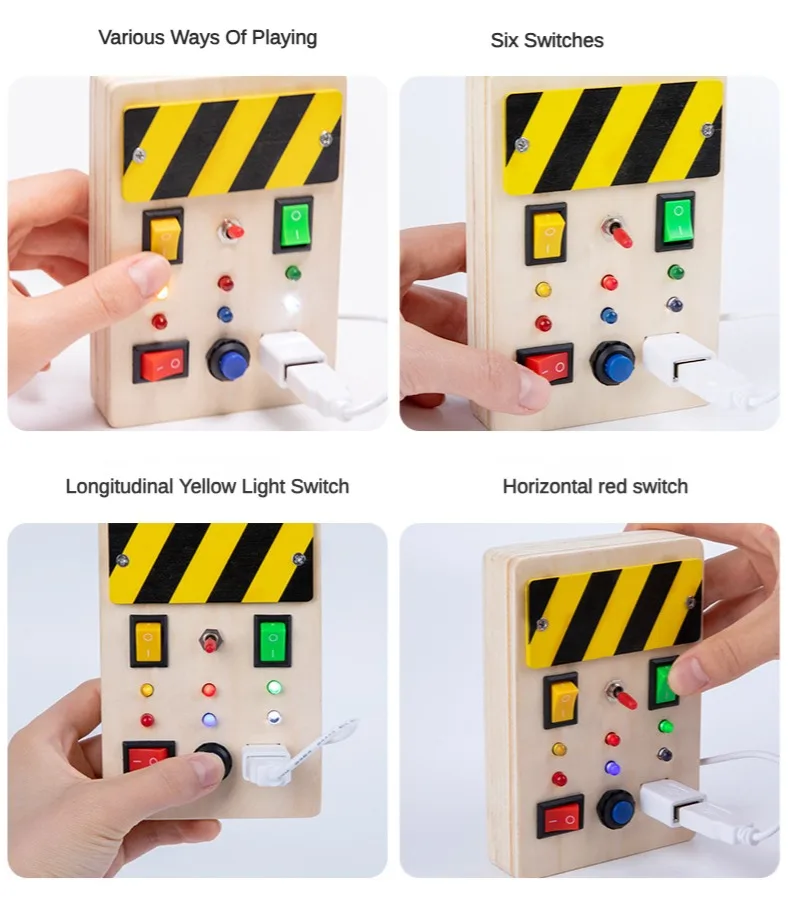 Various Ways Of Playing

Six Switches

Longitudinal Yellow Light Switch

Horizontal red switch