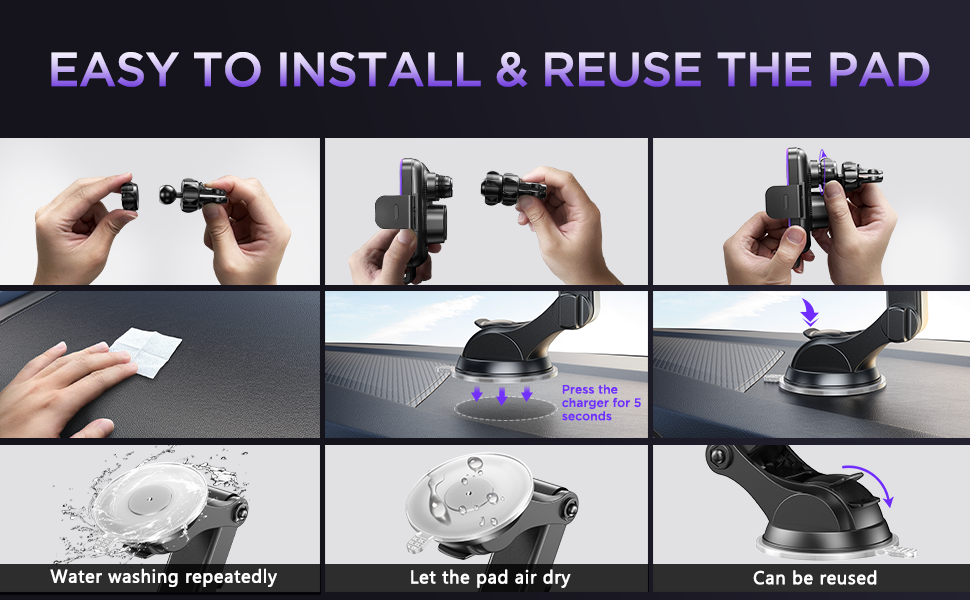 EASY TO INSTALL & REUSE THE PAD

Press the charger for 5 seconds

Water washing repeatedly

Let the pad air dry

Can be reused