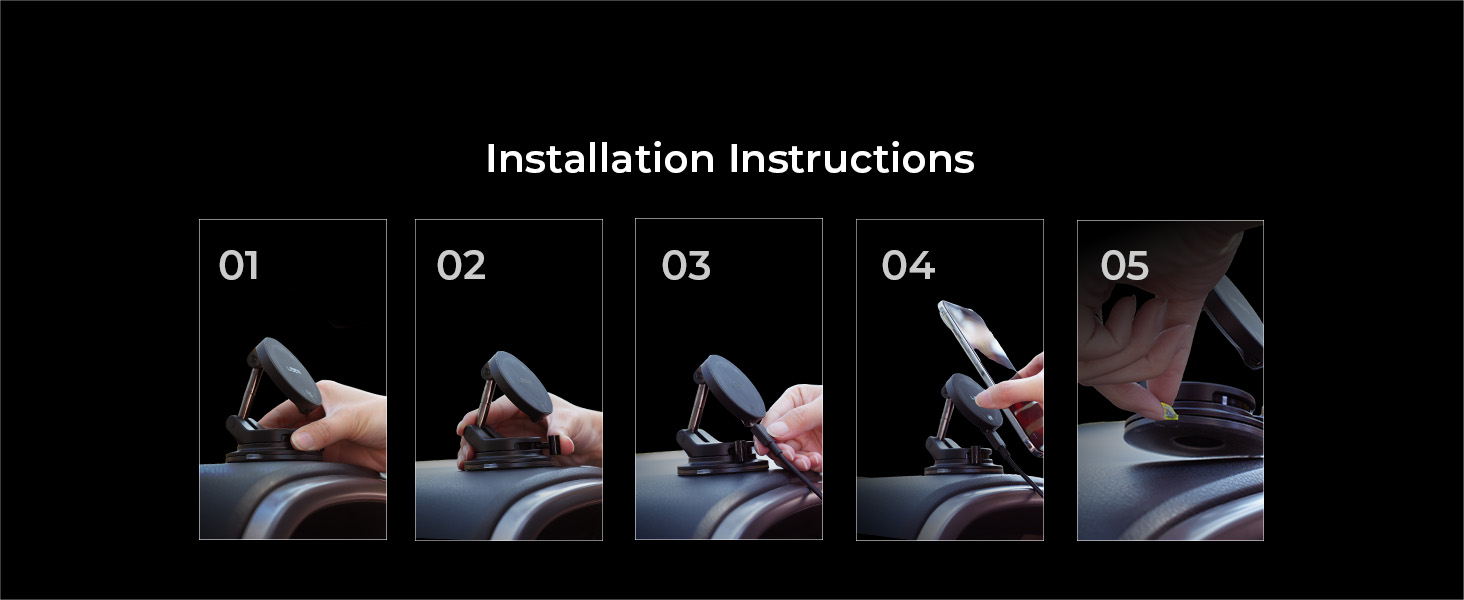 Installation Instructions

01

02

03

04

05