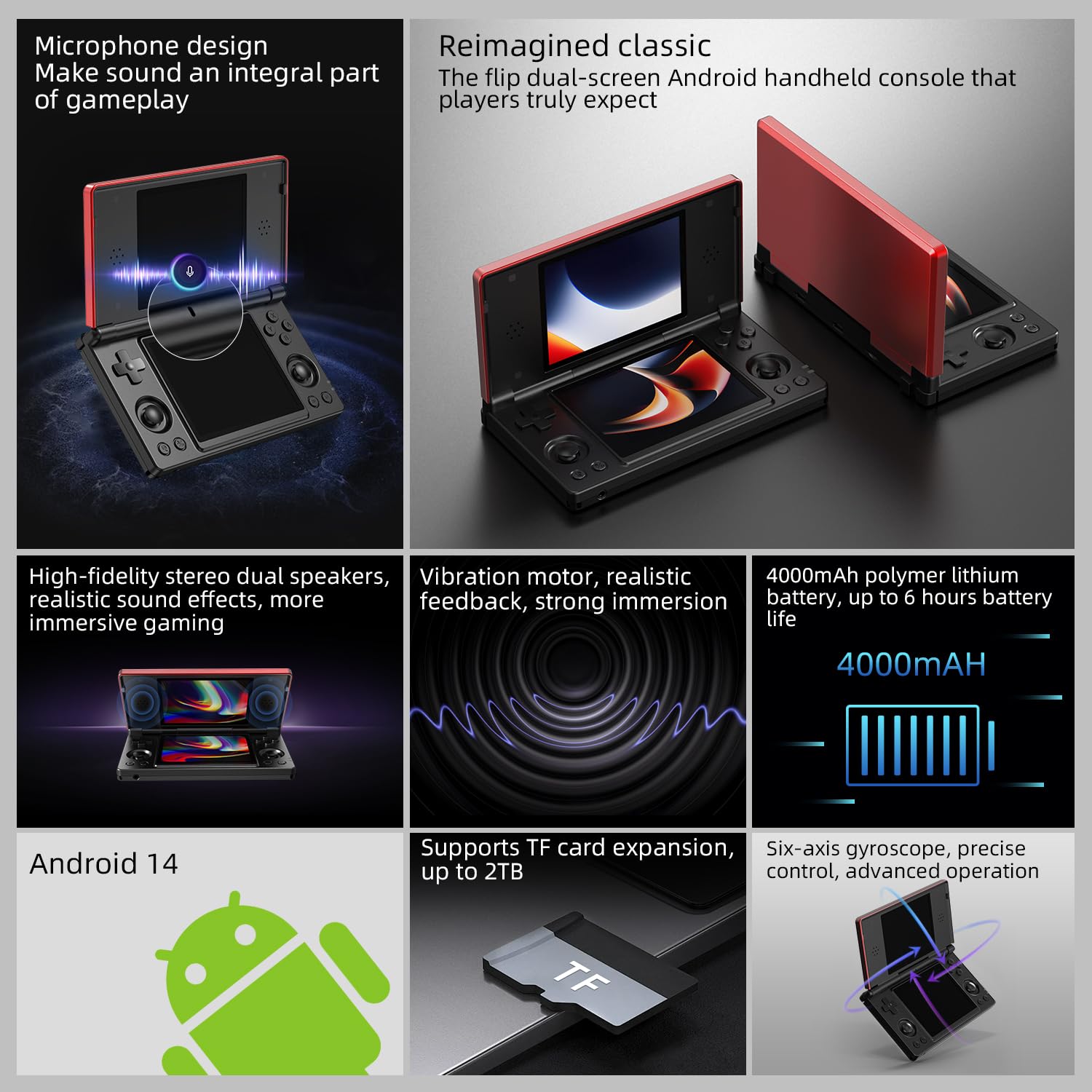 Microphone design
Make sound an integral part of gameplay

Reimagined classic
The flip dual-screen Android handheld console that players truly expect

High-fidelity stereo dual speakers, realistic sound effects, more immersive gaming

Vibration motor, realistic feedback, strong immersion

4000mAh polymer lithium battery, up to 6 hours battery life

4000mAH

Android 14

Supports TF card expansion, up to 2TB

TF

Six-axis gyroscope, precise control, advanced operation