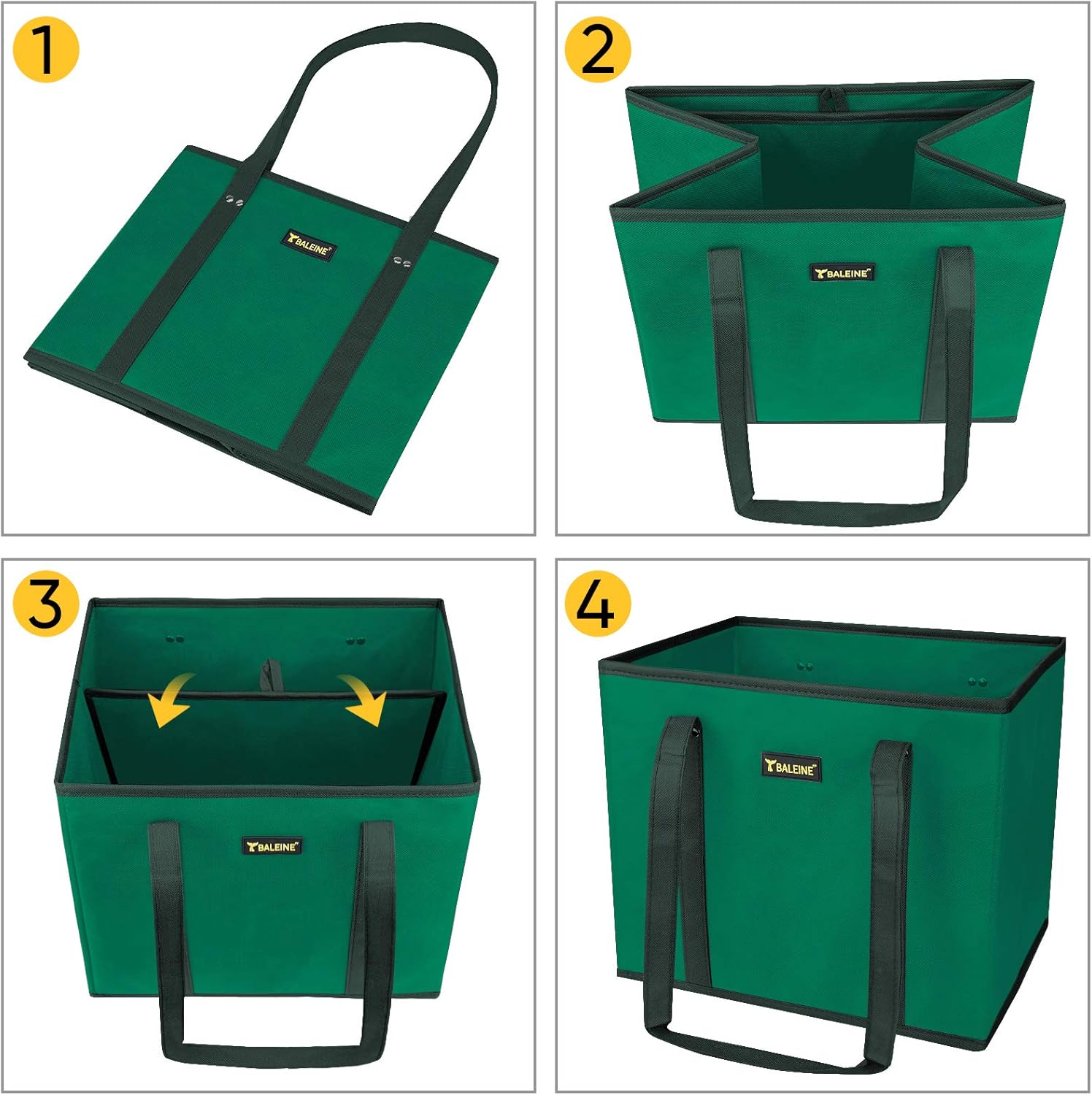 1

BALEINE

2

BALEINE

3

BALEINE

4

BALEINE