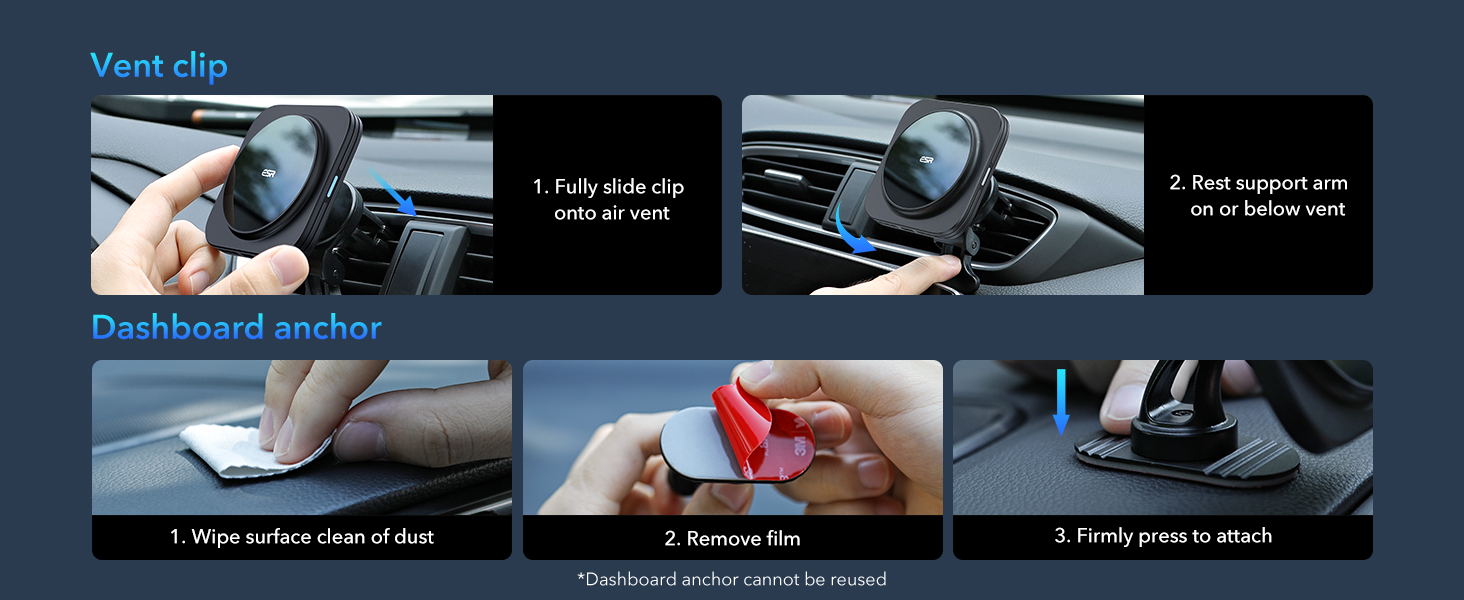 Vent clip

ESR

1. Fully slide clip onto air vent

ESR

2. Rest support arm on or below vent

Dashboard anchor

1. Wipe surface clean of dust

3M

2. Remove film

3. Firmly press to attach

*Dashboard anchor cannot be reused