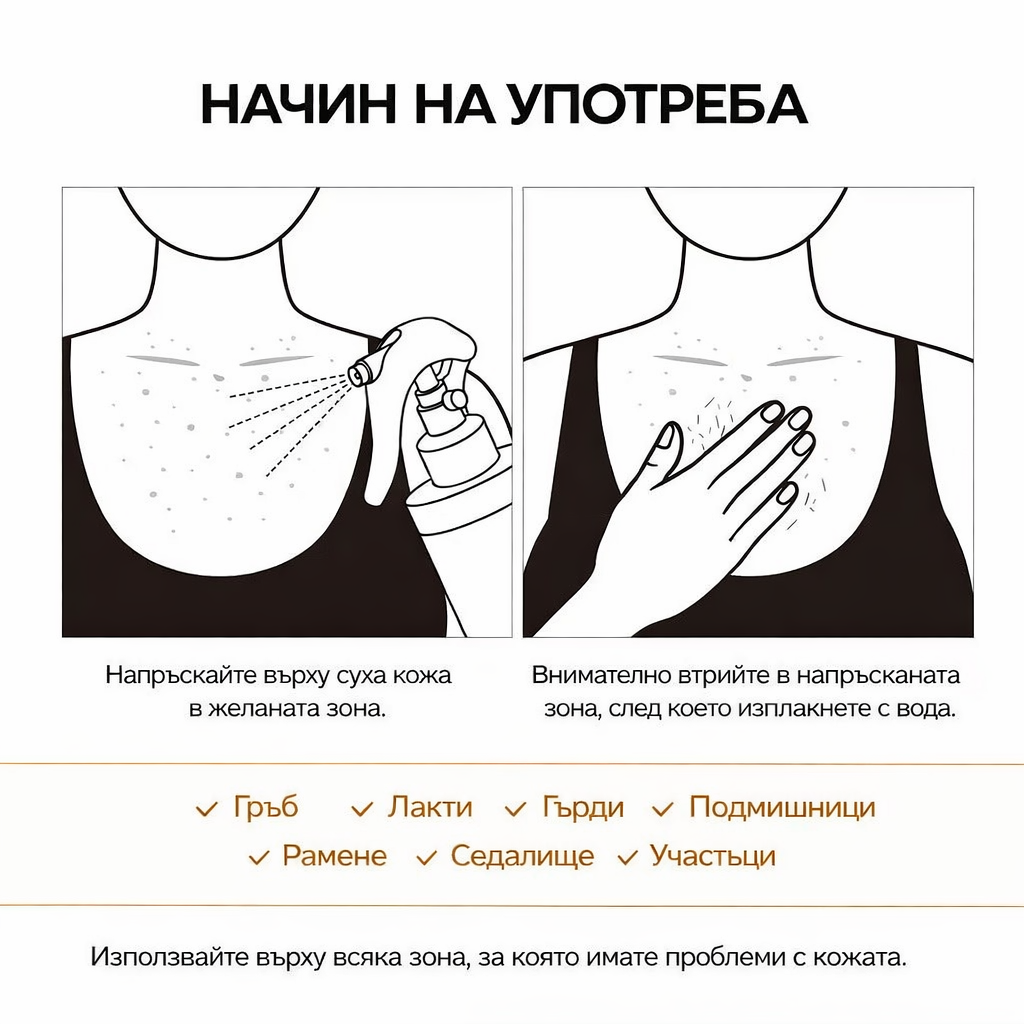 НАЧИН НА УПОТРЕБА

Напръскайте върху суха кожа в желаната зона.

Внимателно втрийте в напръсканата зона, след което изплакнете с вода.

✓ Гръб ✓ Лакти ✓ Гърди ✓ Подмишници
✓ Рамене ✓ Седалище ✓ Участъци

Използвайте върху всяка зона, за която имате проблеми с кожата.