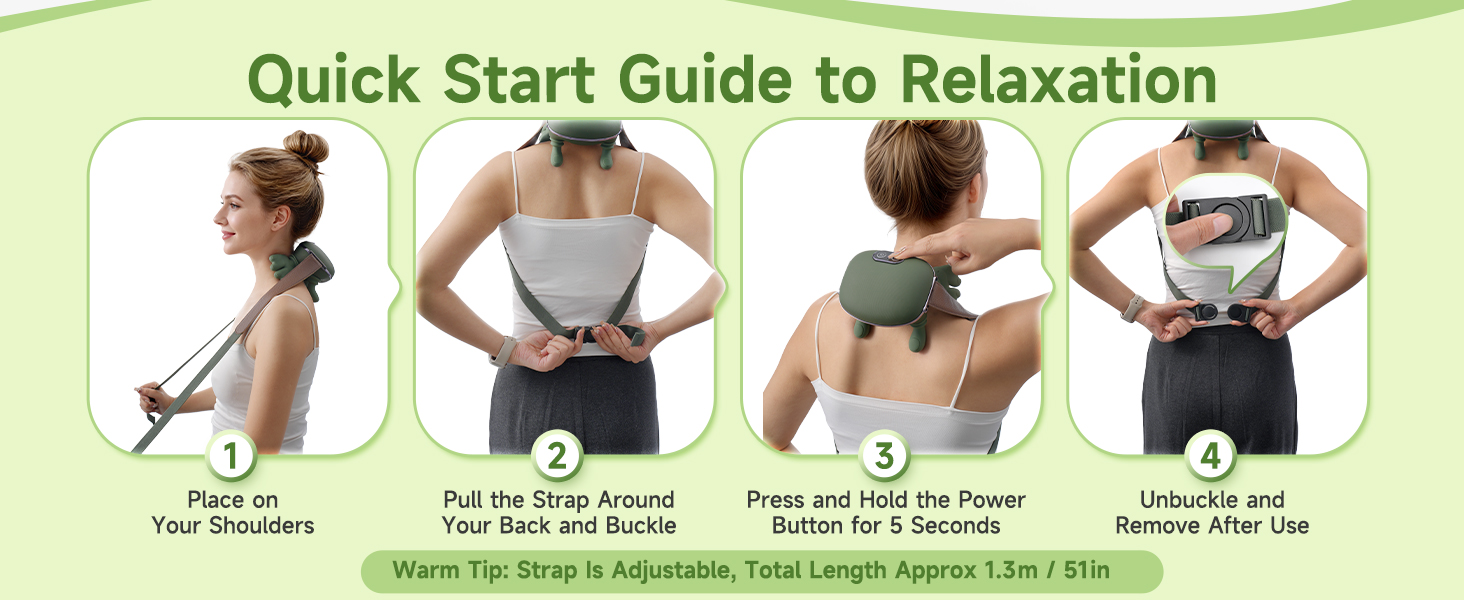 Quick Start Guide to Relaxation

1
Place on Your Shoulders

2
Pull the Strap Around Your Back and Buckle

3
Press and Hold the Power Button for 5 Seconds

4
Unbuckle and Remove After Use

Warm Tip: Strap Is Adjustable, Total Length Approx 1.3m / 51in