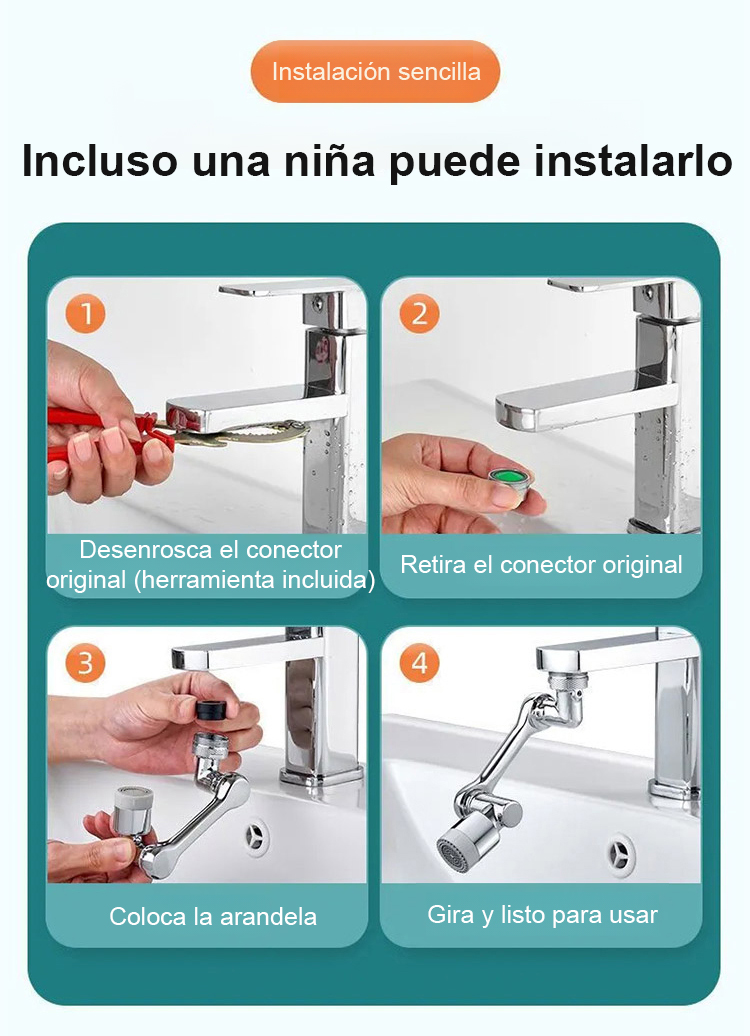 Instalación sencilla

Incluso una niña puede instalarlo

1

Desenrosca el conector original (herramienta incluida)

2

Retira el conector original

3

Coloca la arandela

4

Gira y listo para usar