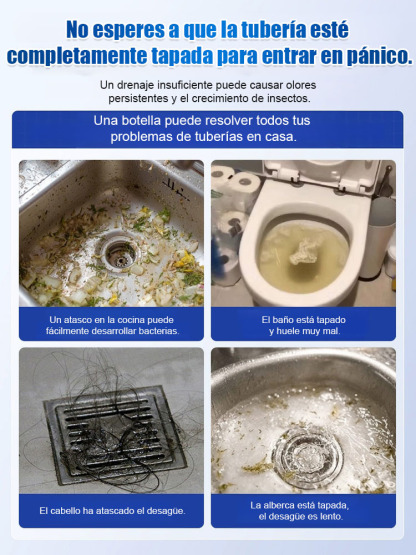 No esperes a que la tubería esté completamente tapada para entrar en pánico.

Un drenaje insuficiente puede causar olores persistentes y el crecimiento de insectos.

Una botella puede resolver todos tus problemas de tuberías en casa.

Un atasco en la cocina puede fácilmente desarrollar bacterias.

El baño está tapado y huele muy mal.

El cabello ha atascado el desagüe.

La alberca está tapada, el desagüe es lento.