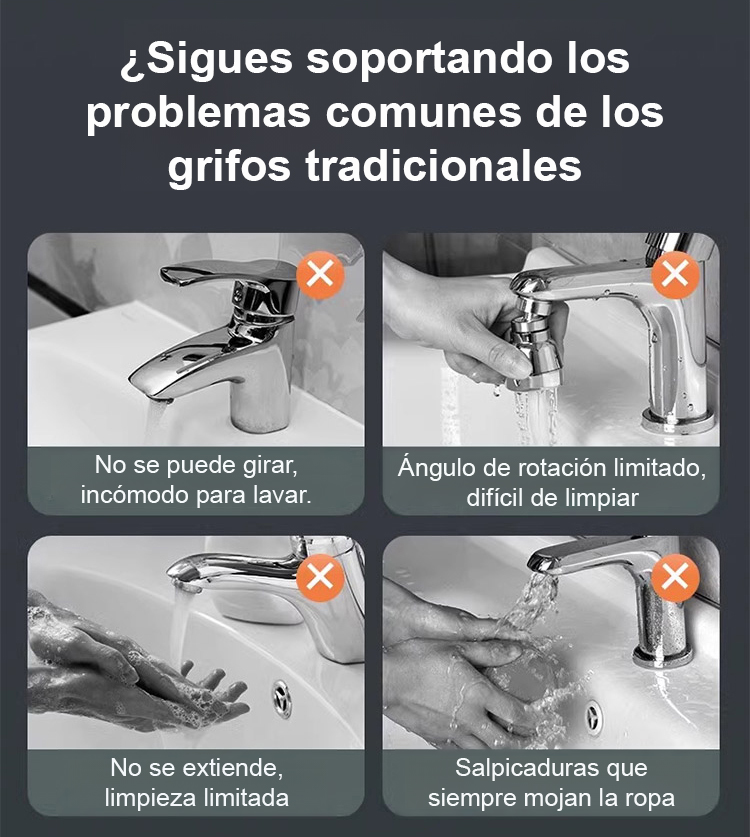 ¿Sigues soportando los problemas comunes de los grifos tradicionales

No se puede girar, incómodo para lavar.

Ángulo de rotación limitado, difícil de limpiar

No se extiende, limpieza limitada

Salpicaduras que siempre mojan la ropa