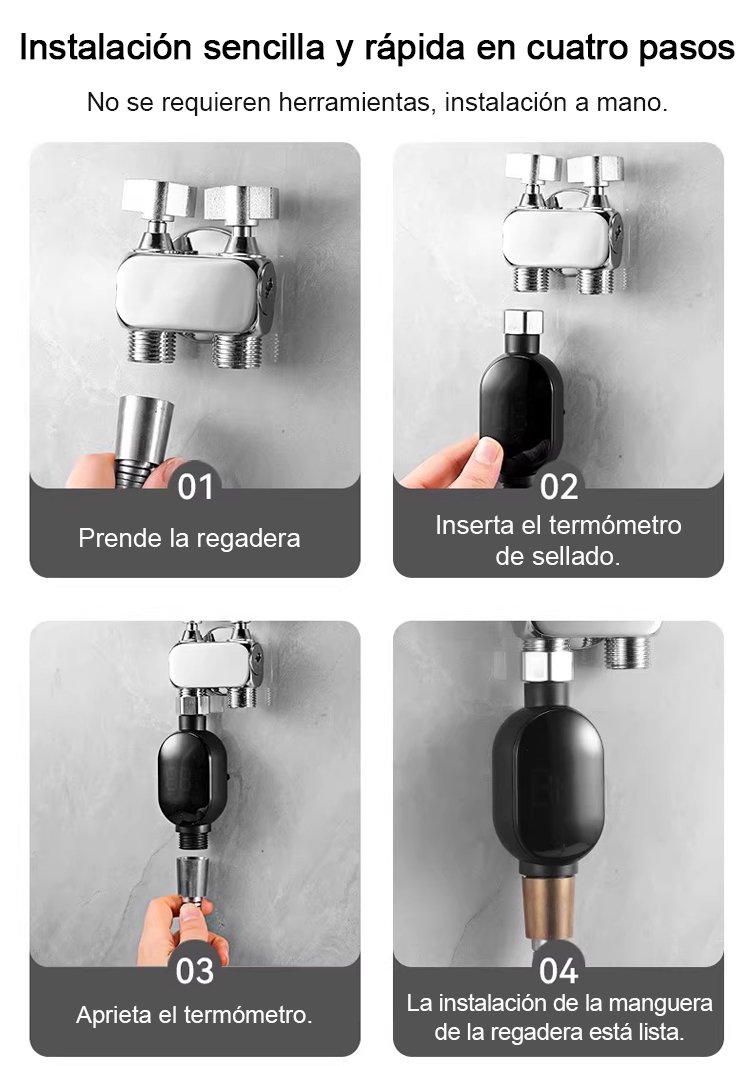 Instalación sencilla y rápida en cuatro pasos

No se requieren herramientas, instalación a mano.

01

Prende la regadera

02

Inserta el termómetro de sellado.

03

Aprieta el termómetro.

04

La instalación de la manguera de la regadera está lista.