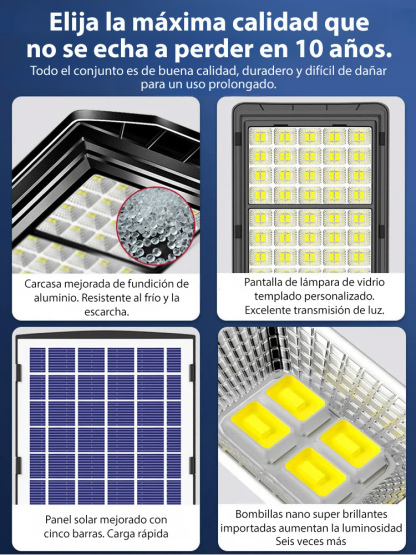 Elija la máxima calidad que no se echa a perder en 10 años.
Todo el conjunto es de buena calidad, duradero y difícil de dañar para un uso prolongado.

Carcasa mejorada de fundición de aluminio. Resistente al frío y la escarcha.

Pantalla de lámpara de vidrio templado personalizado. Excelente transmisión de luz.

Panel solar mejorado con cinco barras. Carga rápida

Bombillas nano super brillantes importadas aumentan la luminosidad Seis veces más