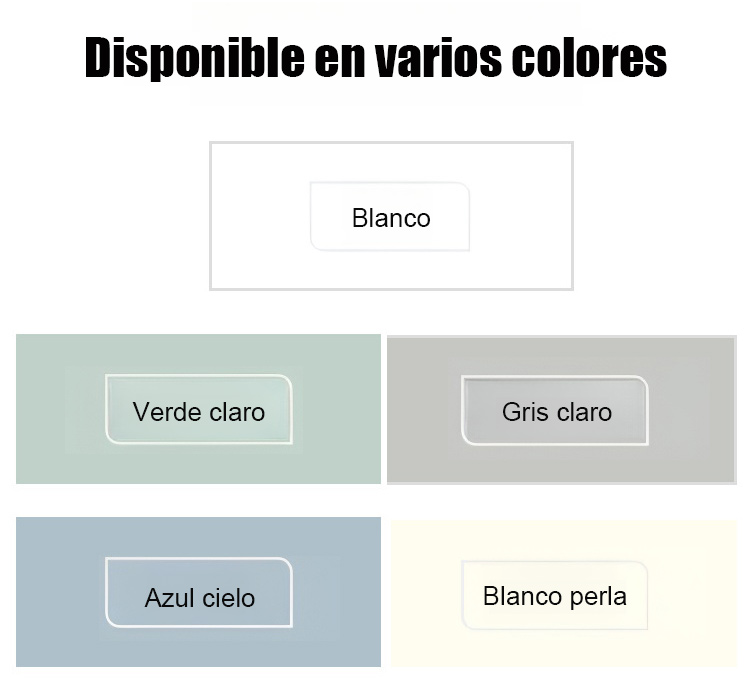 Disponible en varios colores

Blanco

Verde claro

Gris claro

Azul cielo

Blanco perla