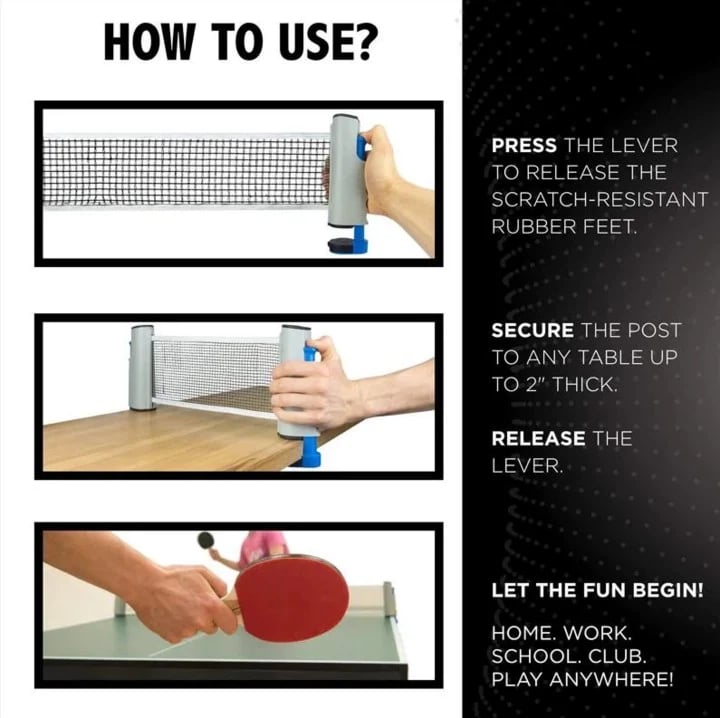 HOW TO USE?

PRESS THE LEVER TO RELEASE THE SCRATCH-RESISTANT RUBBER FEET.

SECURE THE POST TO ANY TABLE UP TO 2" THICK.

RELEASE THE LEVER.

LET THE FUN BEGIN!

HOME. WORK. SCHOOL. CLUB. PLAY ANYWHERE!