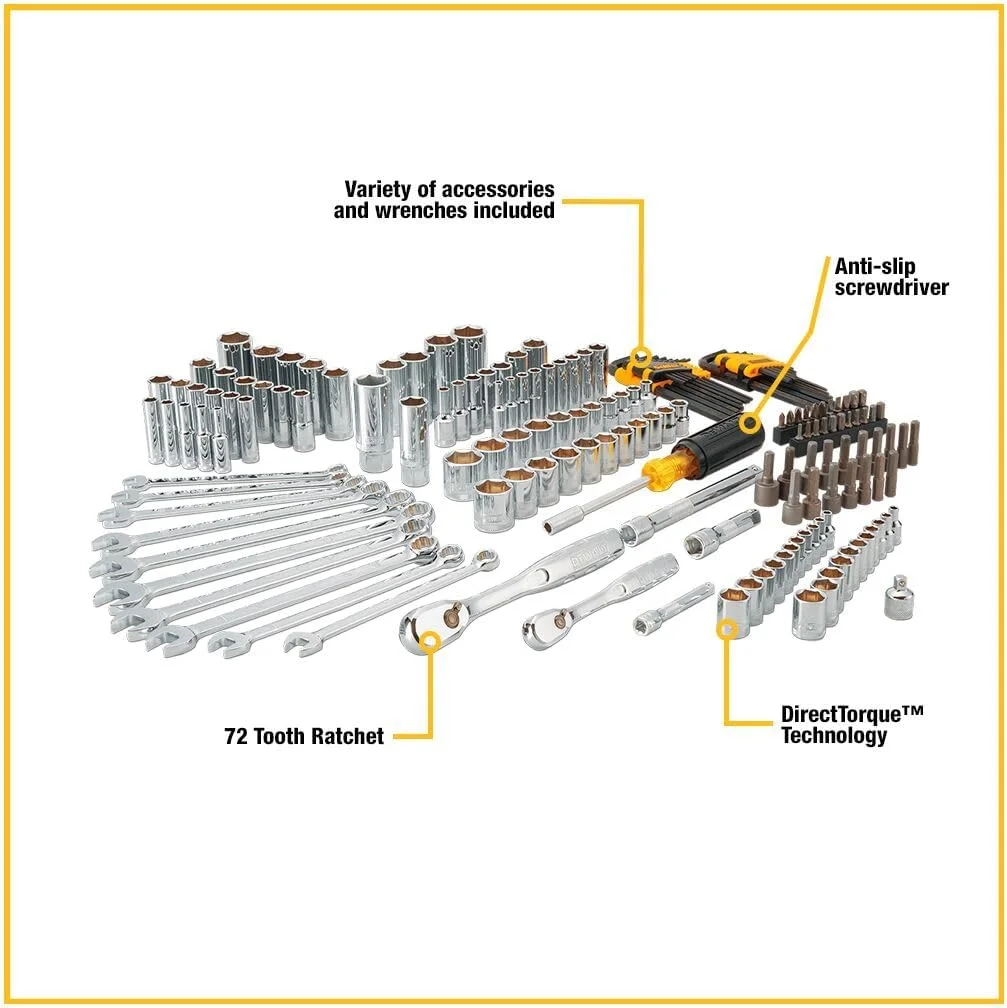 Variety of accessories and wrenches included

Anti-slip screwdriver

72 Tooth Ratchet

DirectTorque™ Technology