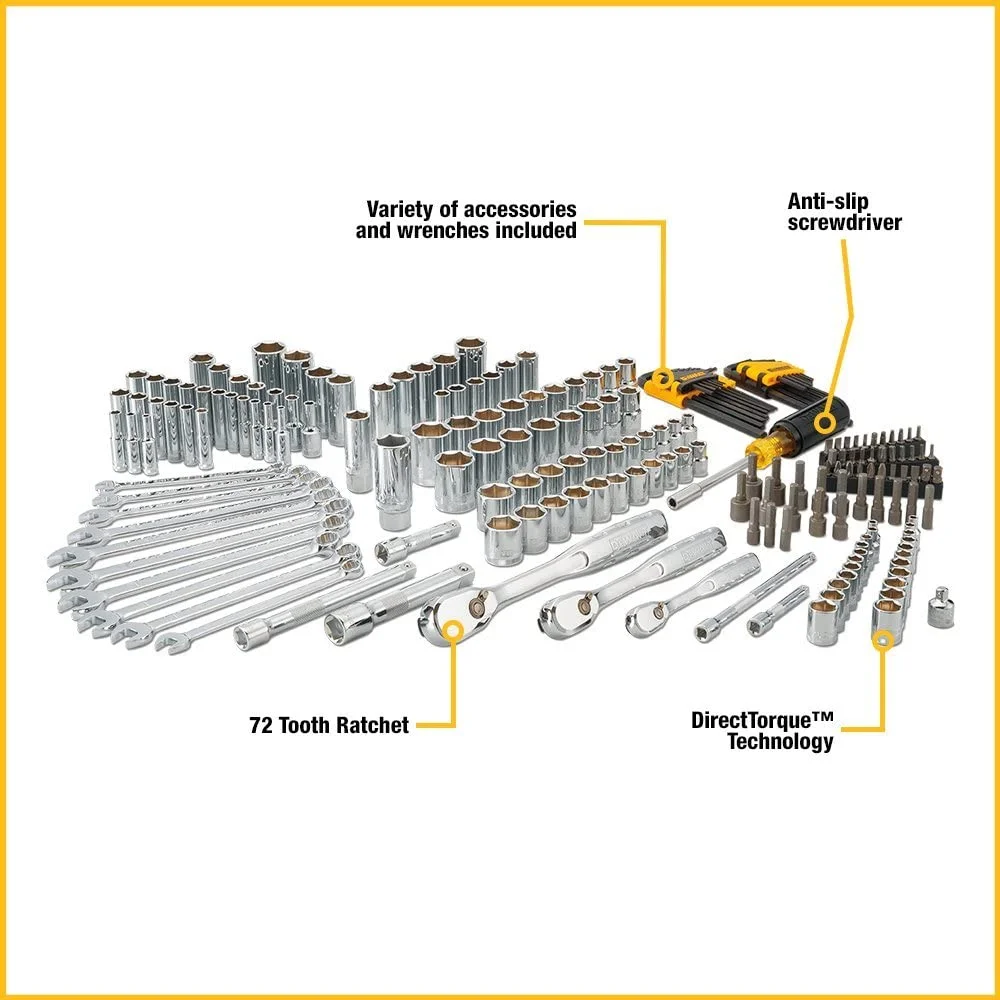 Variety of accessories and wrenches included

Anti-slip screwdriver

72 Tooth Ratchet

DirectTorque™ Technology