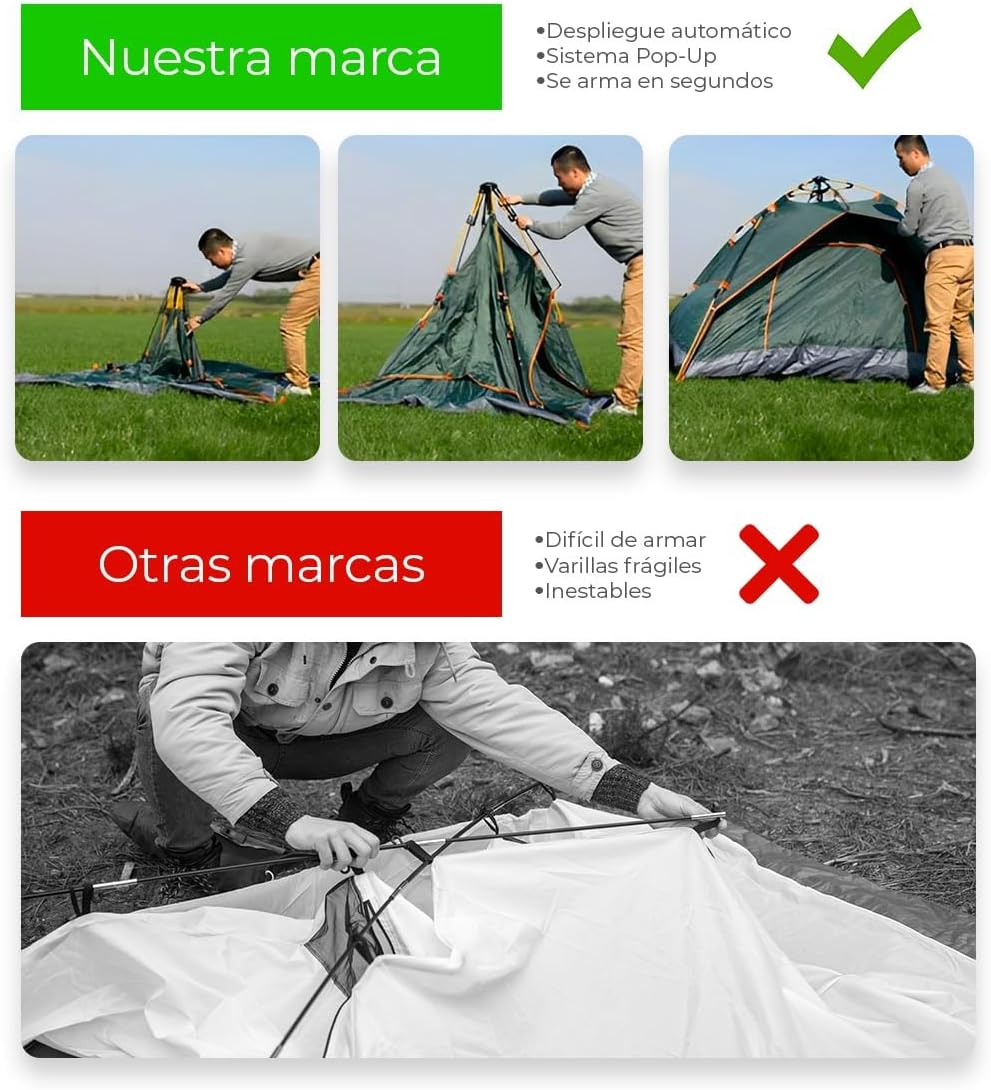 Nuestra marca

•Despliegue automático
•Sistema Pop-Up
•Se arma en segundos

Otras marcas

•Difícil de armar
•Varillas frágiles
•Inestables