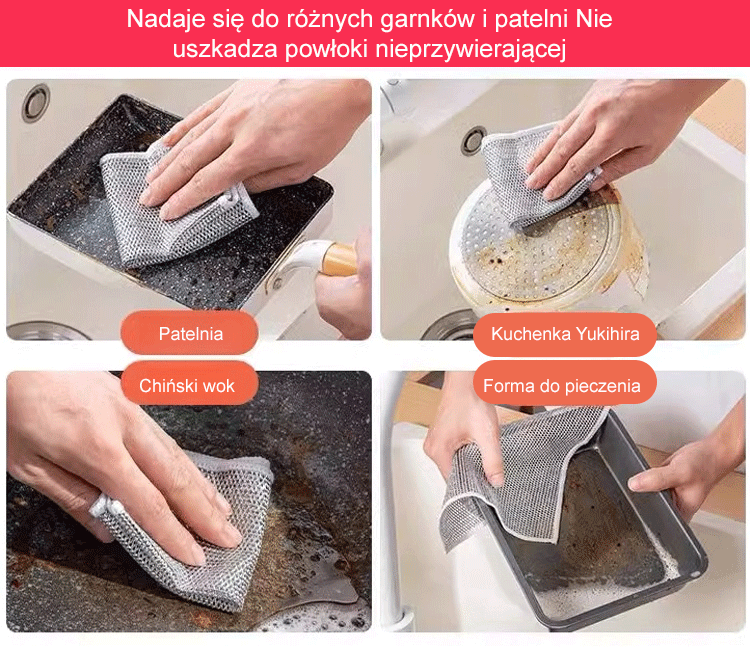 Nadaje się do różnych garnków i patelni Nie uszkadza powłoki nieprzywierającej

Patelnia

Kuchenka Yukihira

Chiński wok

Forma do pieczenia