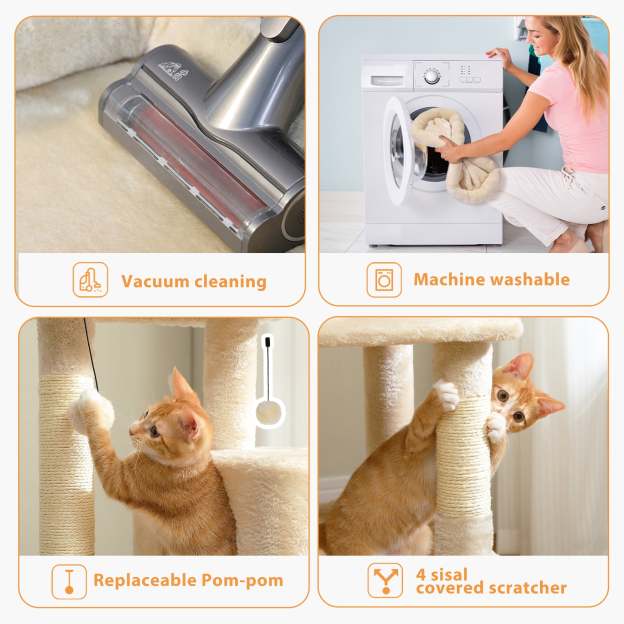 Vacuum cleaning

Machine washable

Replaceable Pom-pom

4 sisal covered scratcher