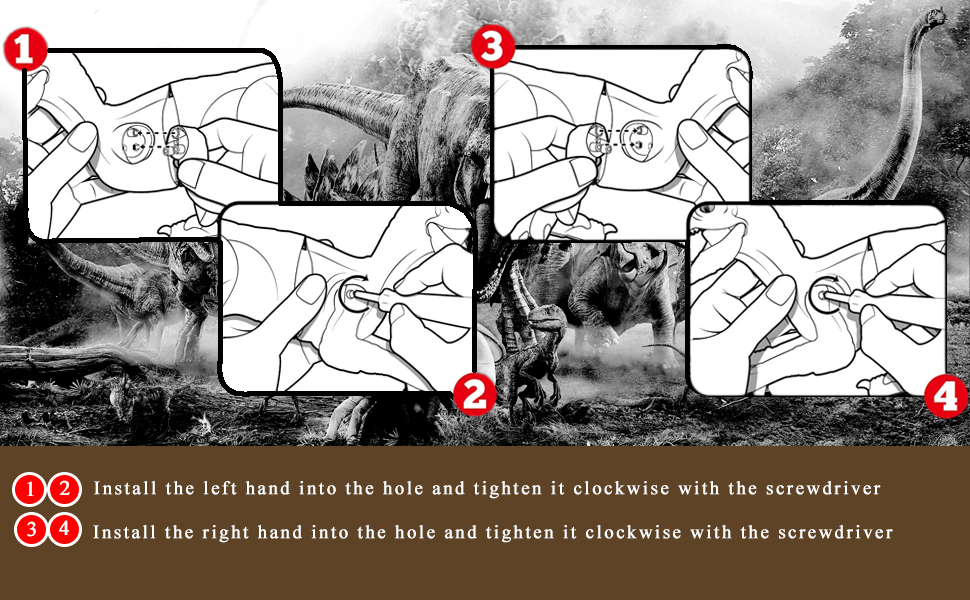 1

3

2

4

1 2 Install the left hand into the hole and tighten it clockwise with the screwdriver

3 4 Install the right hand into the hole and tighten it clockwise with the screwdriver