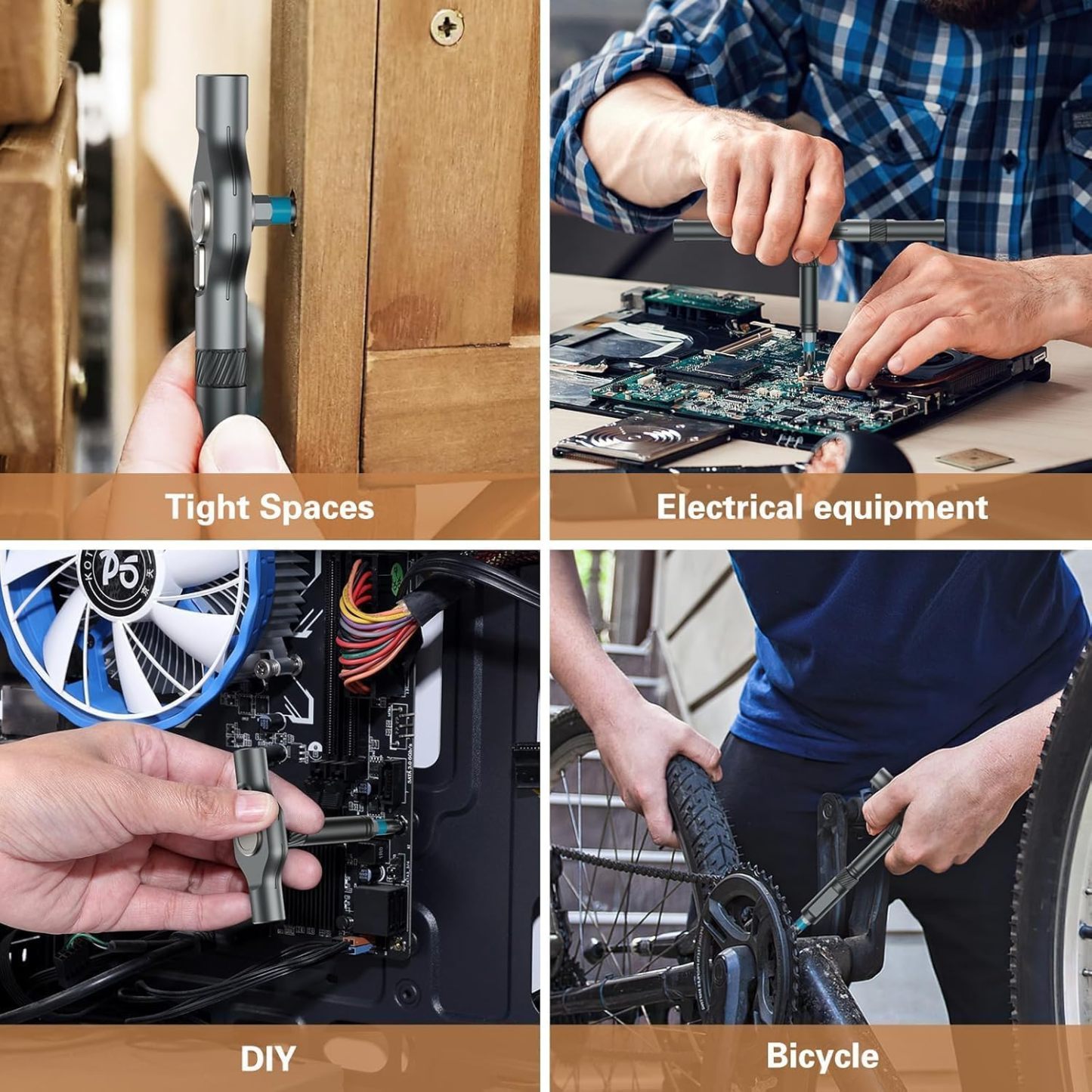 Tight Spaces

Electrical equipment

DIY

Bicycle