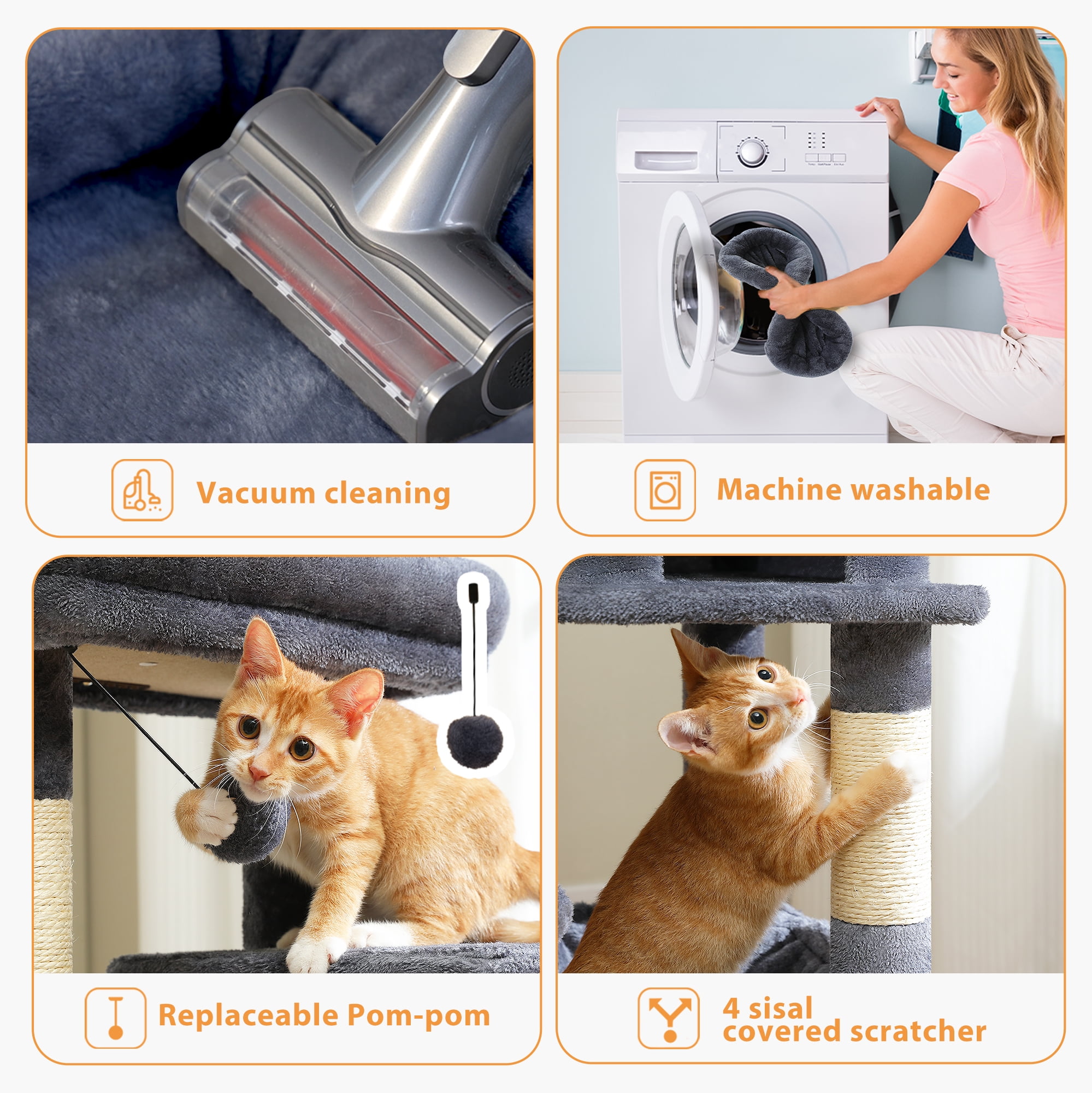 Vacuum cleaning

Machine washable

Replaceable Pom-pom

4 sisal covered scratcher