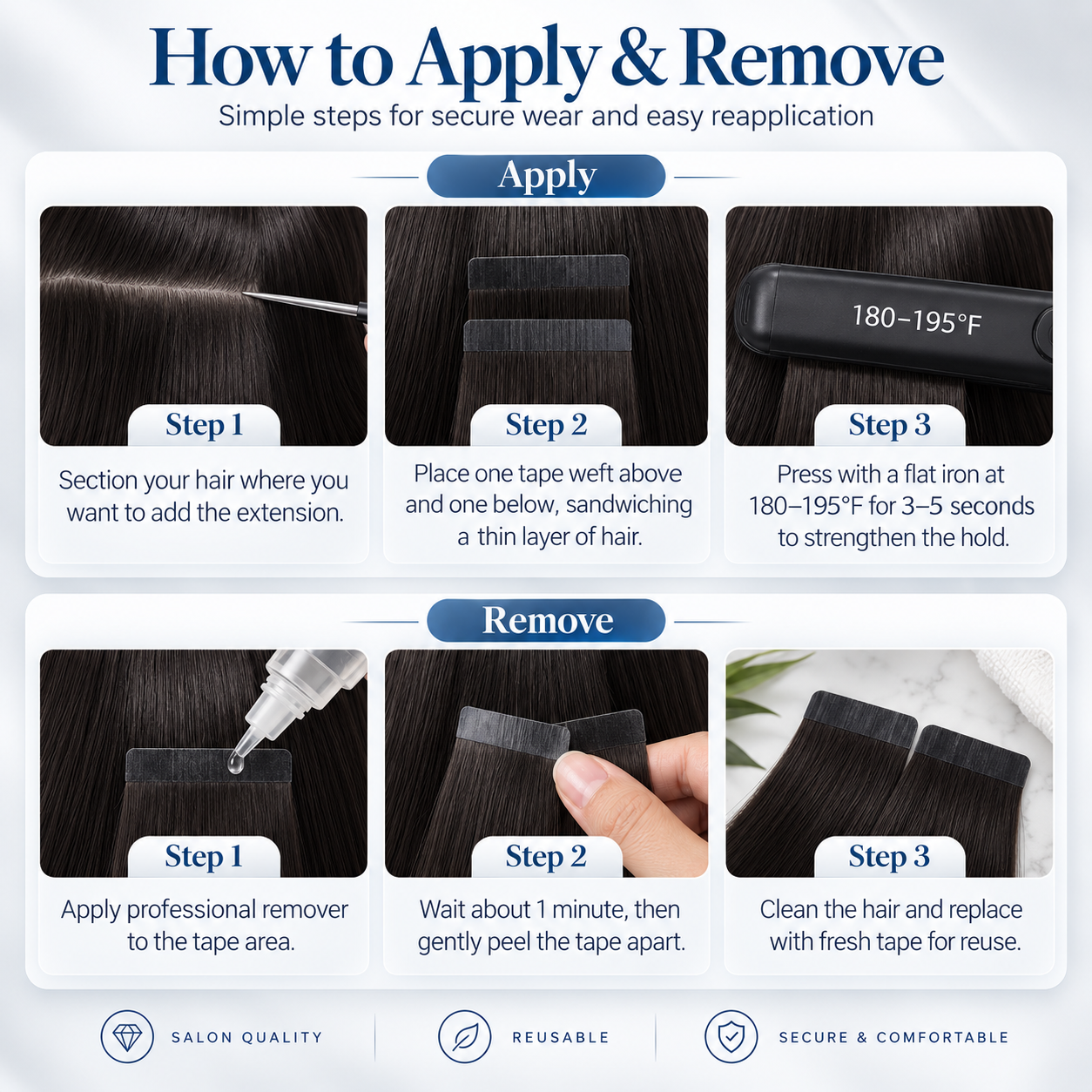 How to Apply & Remove

Simple steps for secure wear and easy reapplication

Apply

Step 1

Section your hair where you want to add the extension.

Step 2

Place one tape weft above and one below, sandwiching a thin layer of hair.

180–195°F

Step 3

Press with a flat iron at 180–195°F for 3–5 seconds to strengthen the hold.

Remove

Step 1

Apply professional remover to the tape area.

Step 2

Wait about 1 minute, then gently peel the tape apart.

Step 3

Clean the hair and replace with fresh tape for reuse.

SALON QUALITY

REUSABLE

SECURE & COMFORTABLE