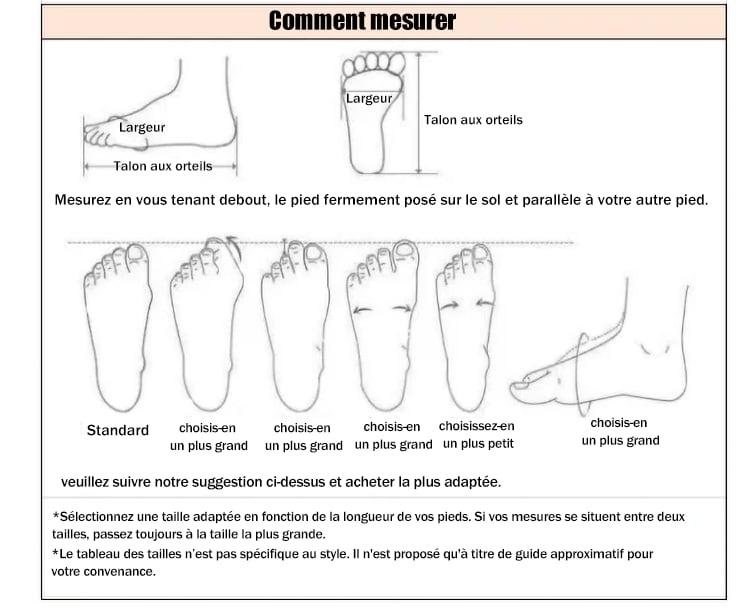 Comment mesurer

Largeur

Talon aux orteils

Largeur

Talon aux orteils

Mesurez en vous tenant debout, le pied fermement posé sur le sol et parallèle à votre autre pied.

Standard

choisis-en un plus grand

choisis-en un plus grand

choisis-en un plus grand

choisissez-en un plus petit

choisis-en un plus grand

veuillez suivre notre suggestion ci-dessus et acheter la plus adaptée.

*Sélectionnez une taille adaptée en fonction de la longueur de vos pieds. Si vos mesures se situent entre deux tailles, passez toujours à la taille la plus grande.

*Le tableau des tailles n'est pas spécifique au style. Il n'est proposé qu'à titre de guide approximatif pour votre convenance.