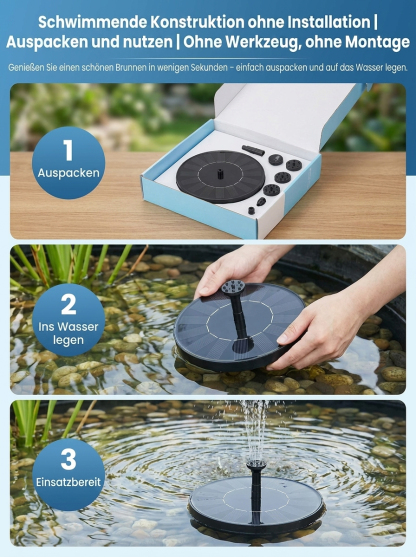 Schwimmende Konstruktion ohne Installation | Auspacken und nutzen | Ohne Werkzeug, ohne Montage

Genießen Sie einen schönen Brunnen in wenigen Sekunden – einfach auspacken und auf das Wasser legen.

1
Auspacken

2
Ins Wasser legen

3
Einsatzbereit