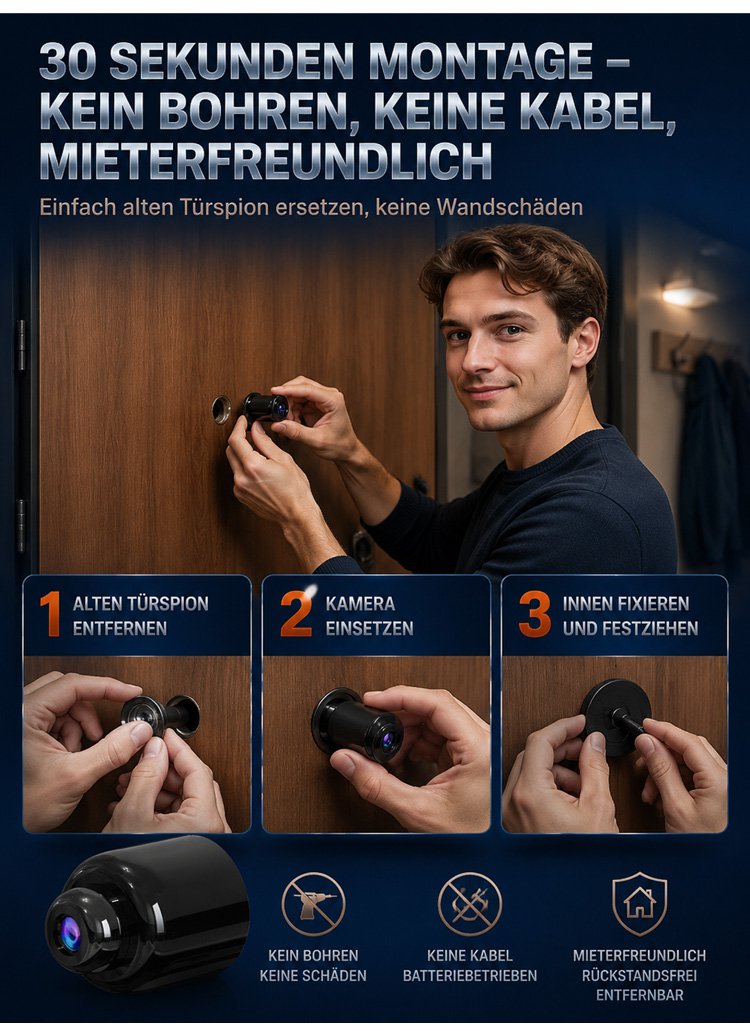 30 SEKUNDEN MONTAGE – KEIN BOHREN, KEINE KABEL, MIETERFREUNDLICH

Einfach alten Türspion ersetzen, keine Wandschäden

1 ALTEN TÜRSPION ENTFERNEN

2 KAMERA EINSETZEN

3 INNEN FIXIEREN UND FESTZIEHEN

KEIN BOHREN KEINE SCHÄDEN

KEINE KABEL BATTERIEBETRIEBEN

MIETERFREUNDLICH RÜCKSTANDSFREI ENTFERNBAR