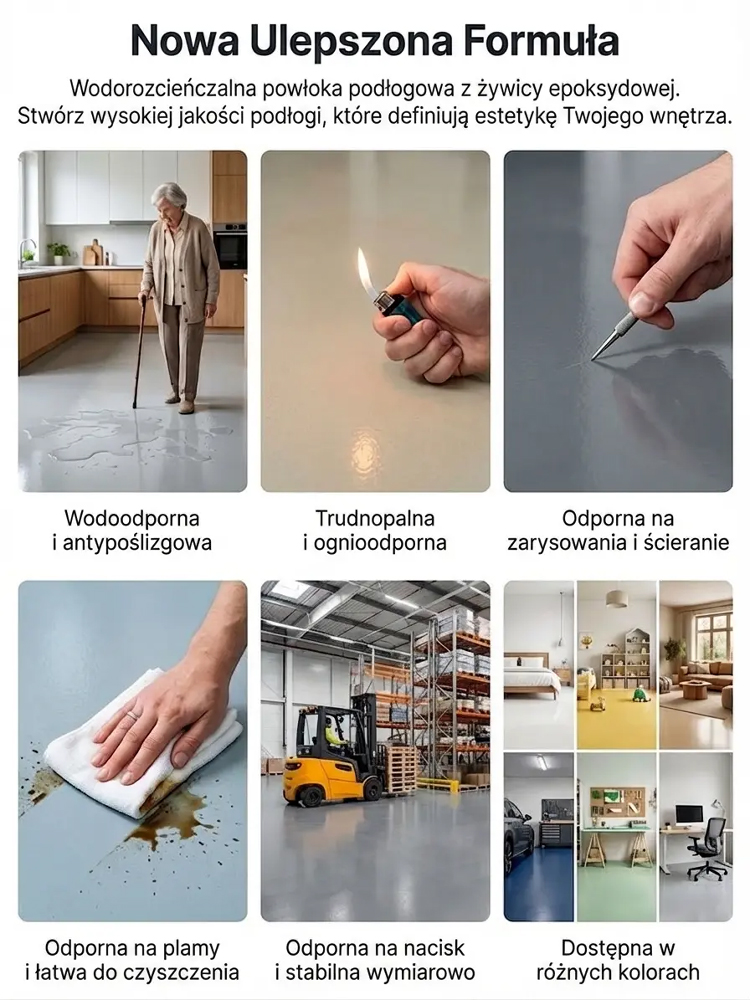 Nowa Ulepszona Formuła

Wodorozcieńczalna powłoka podłogowa z żywicy epoksydowej. Stwórz wysokiej jakości podłogi, które definiują estetykę Twojego wnętrza.

Wodoodporna i antypoślizgowa

Trudnopalna i ognioodporna

Odporna na zarysowania i ścieranie

Odporna na plamy i łatwa do czyszczenia

Odporna na nacisk i stabilna wymiarowo

Dostępna w różnych kolorach