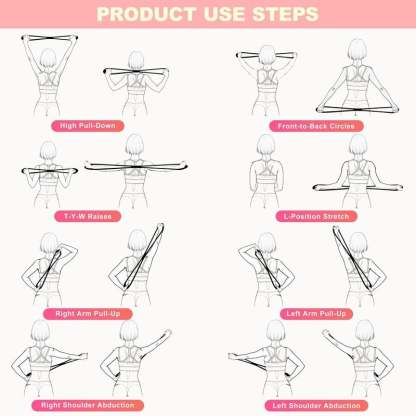 PRODUCT USE STEPS

High Pull-Down

Front-to-Back Circles

T-Y-W Raises

L-Position Stretch

Right Arm Pull-Up

Left Arm Pull-Up

Right Shoulder Abduction

Left Shoulder Abduction