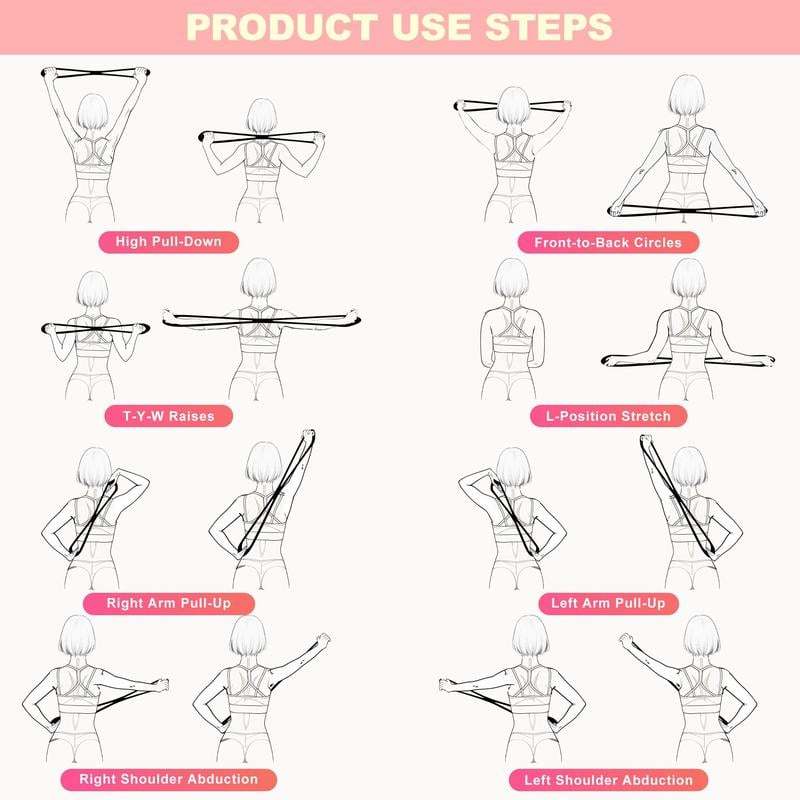 PRODUCT USE STEPS

High Pull-Down

Front-to-Back Circles

T-Y-W Raises

L-Position Stretch

Right Arm Pull-Up

Left Arm Pull-Up

Right Shoulder Abduction

Left Shoulder Abduction