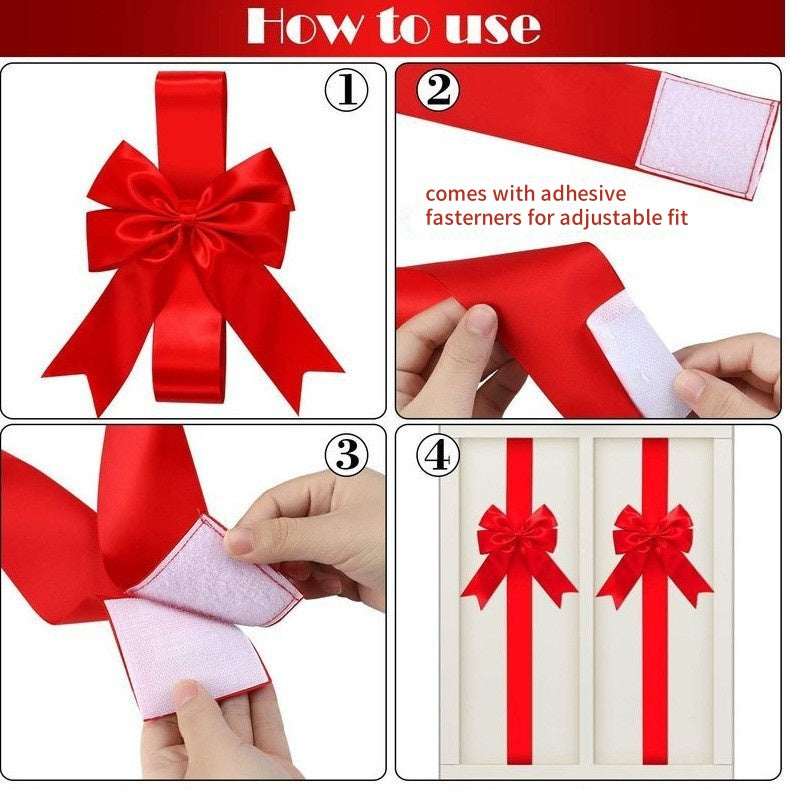 How to use

①

②

comes with adhesive fasterners for adjustable fit

③

④