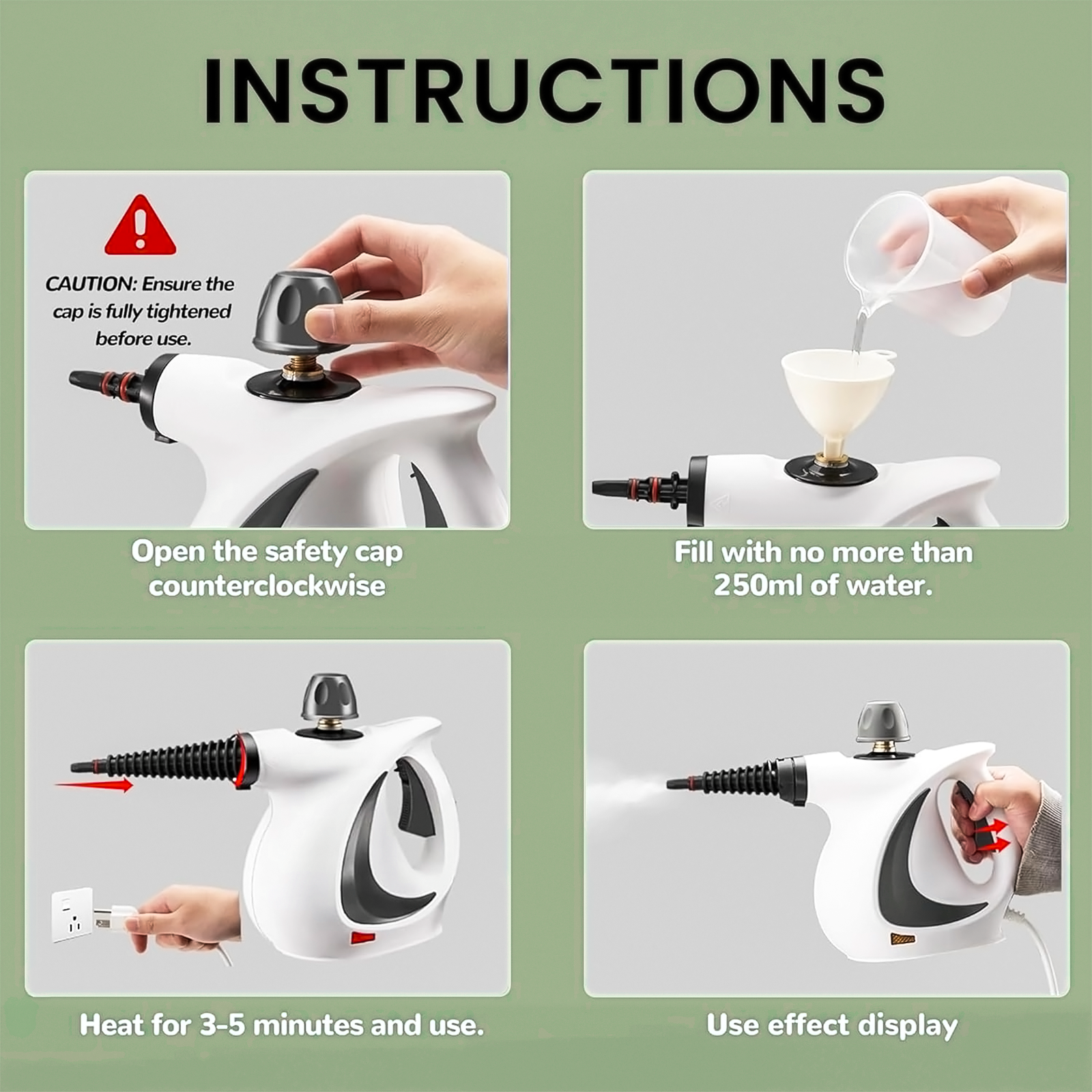 INSTRUCTIONS

CAUTION: Ensure the cap is fully tightened before use.

Open the safety cap counterclockwise

Fill with no more than 250ml of water.

Heat for 3-5 minutes and use.

Use effect display