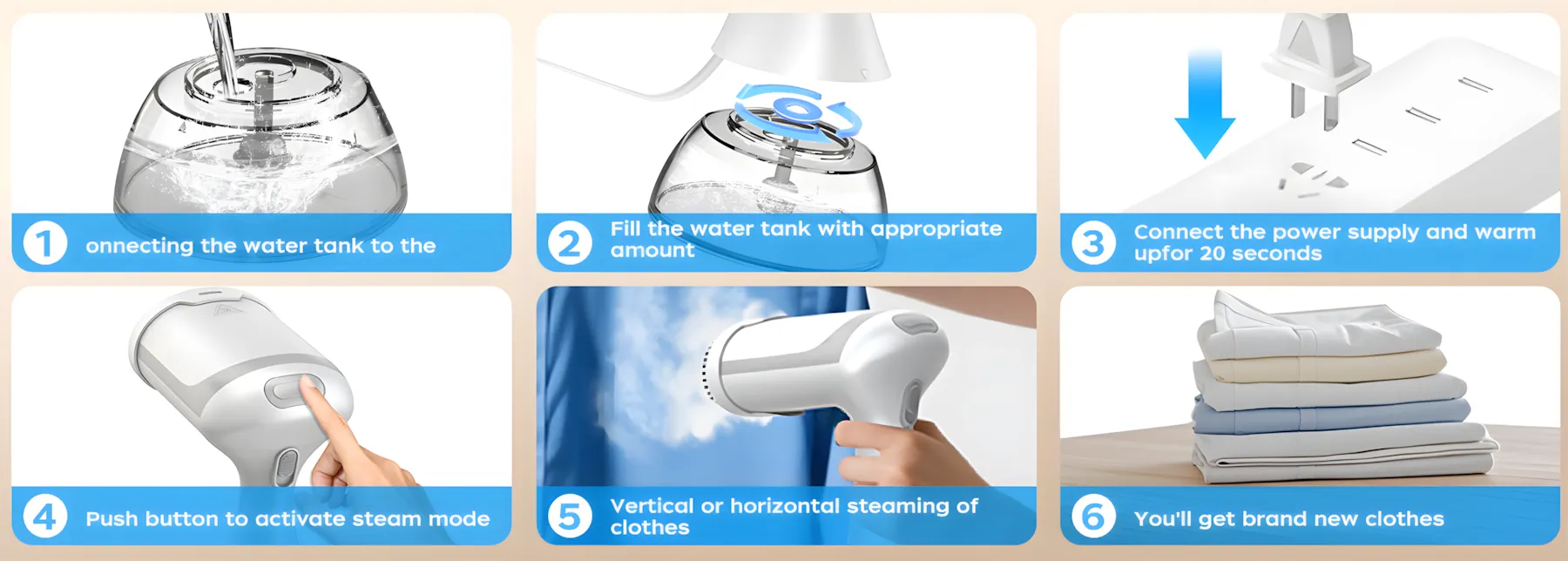 1 onnecting the water tank to the

2 Fill the water tank with appropriate amount

3 Connect the power supply and warm upfor 20 seconds

4 Push button to activate steam mode

5 Vertical or horizontal steaming of clothes

6 You'll get brand new clothes