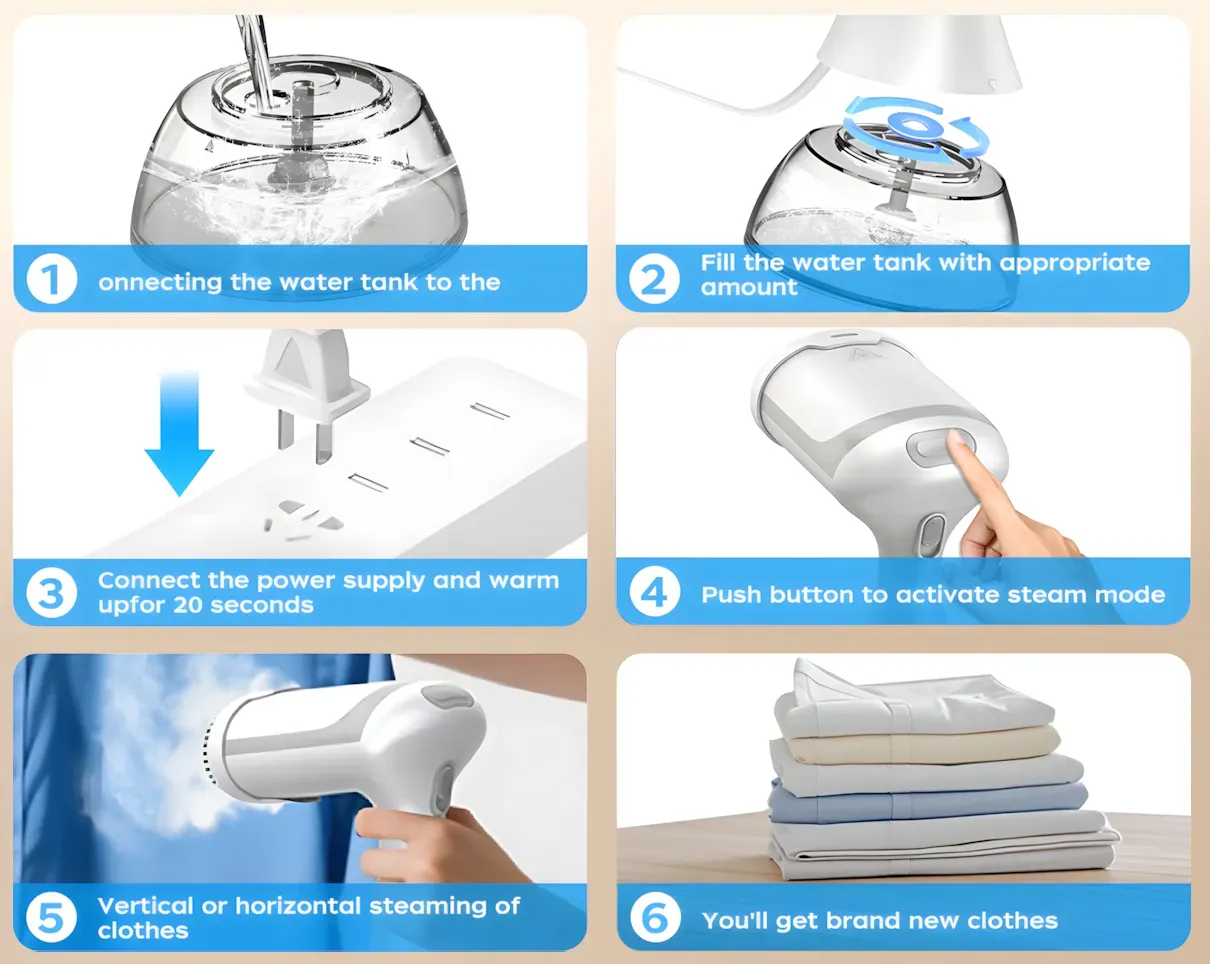 1 onnecting the water tank to the

2 Fill the water tank with appropriate amount

3 Connect the power supply and warm upfor 20 seconds

4 Push button to activate steam mode

5 Vertical or horizontal steaming of clothes

6 You'll get brand new clothes