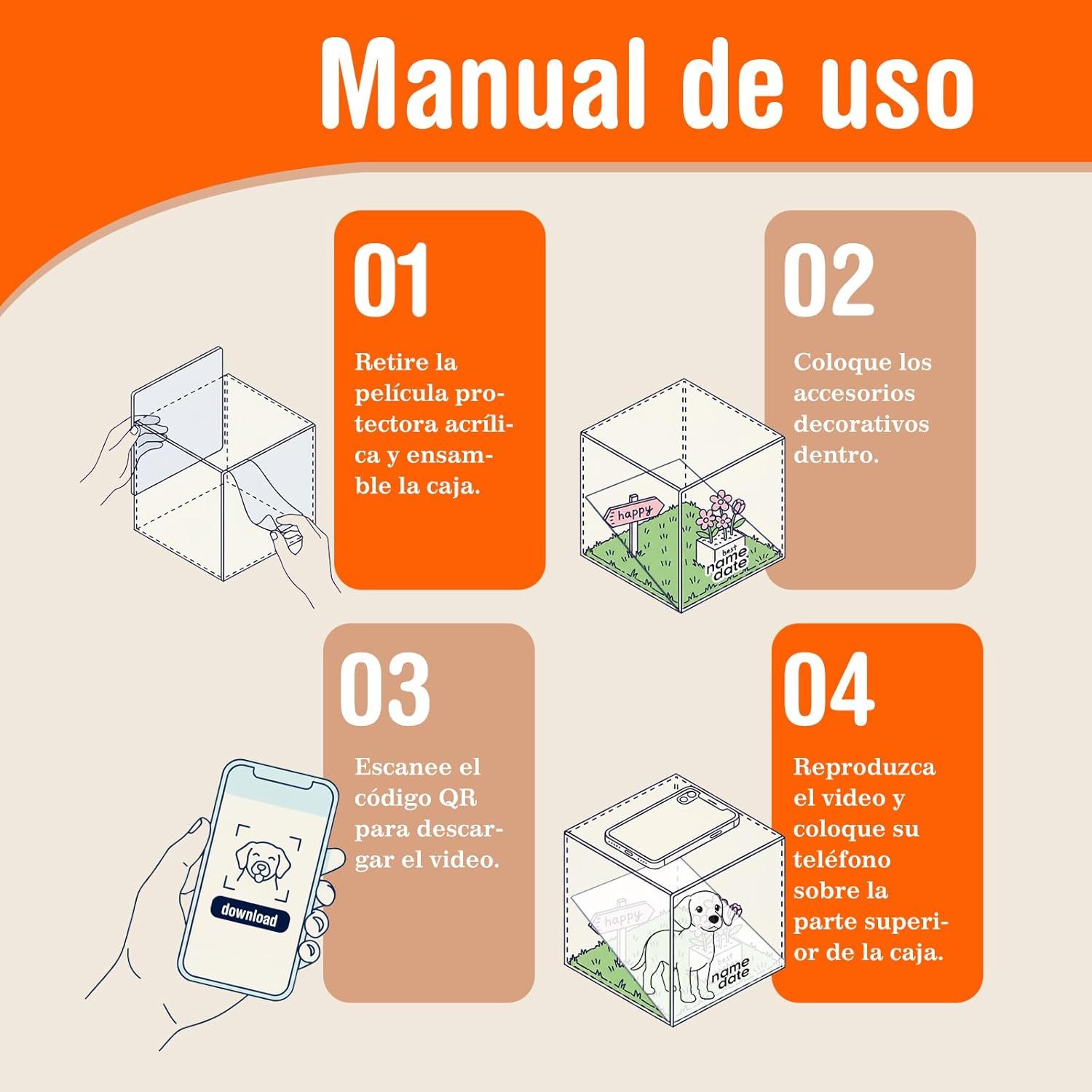 Manual de uso

01

Retire la película protectora acrílica y ensamble la caja.

02

Coloque los accesorios decorativos dentro.

happy

best
name
date

03

Escanee el código QR para descargar el video.

download

04

Reproduzca el video y coloque su teléfono sobre la parte superior de la caja.

happy

best
name
date