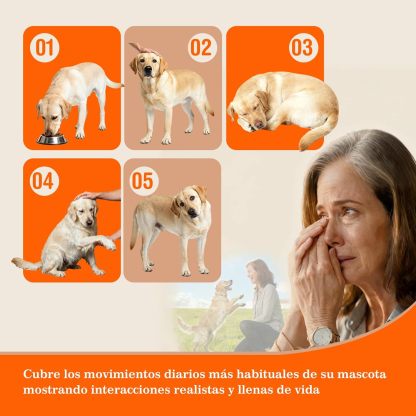 01

02

03

04

05

Cubre los movimientos diarios más habituales de su mascota mostrando interacciones realistas y llenas de vida