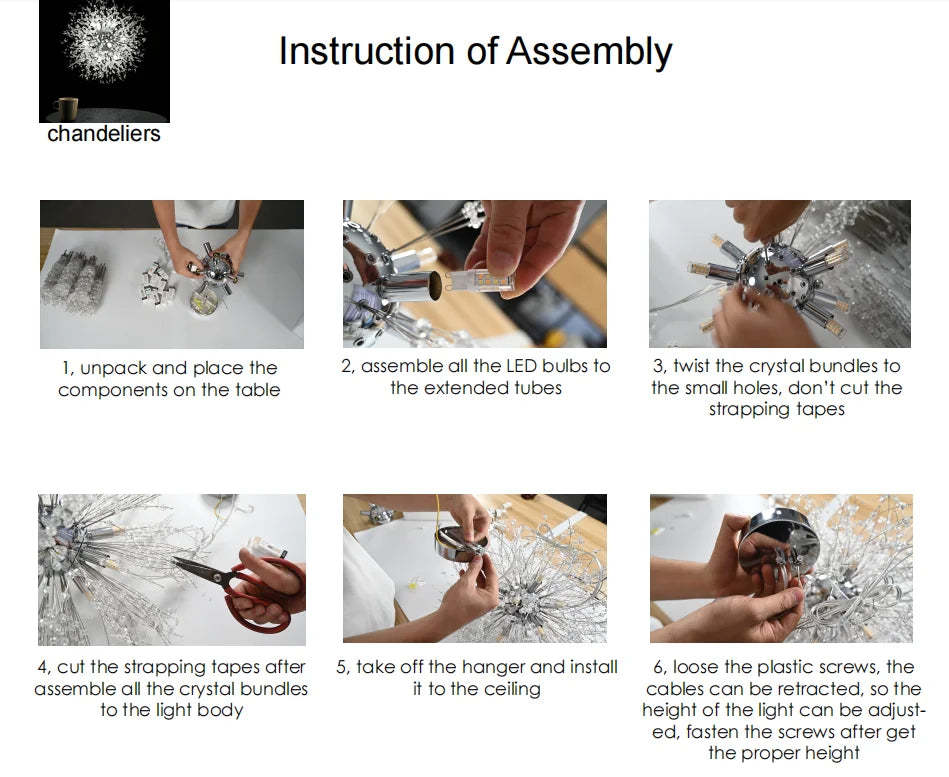 chandeliers

Instruction of Assembly

1, unpack and place the components on the table

2, assemble all the LED bulbs to the extended tubes

3, twist the crystal bundles to the small holes, don't cut the strapping tapes

4, cut the strapping tapes after assemble all the crystal bundles to the light body

5, take off the hanger and install it to the ceiling

6, loose the plastic screws, the cables can be retracted, so the height of the light can be adjusted, fasten the screws after get the proper height