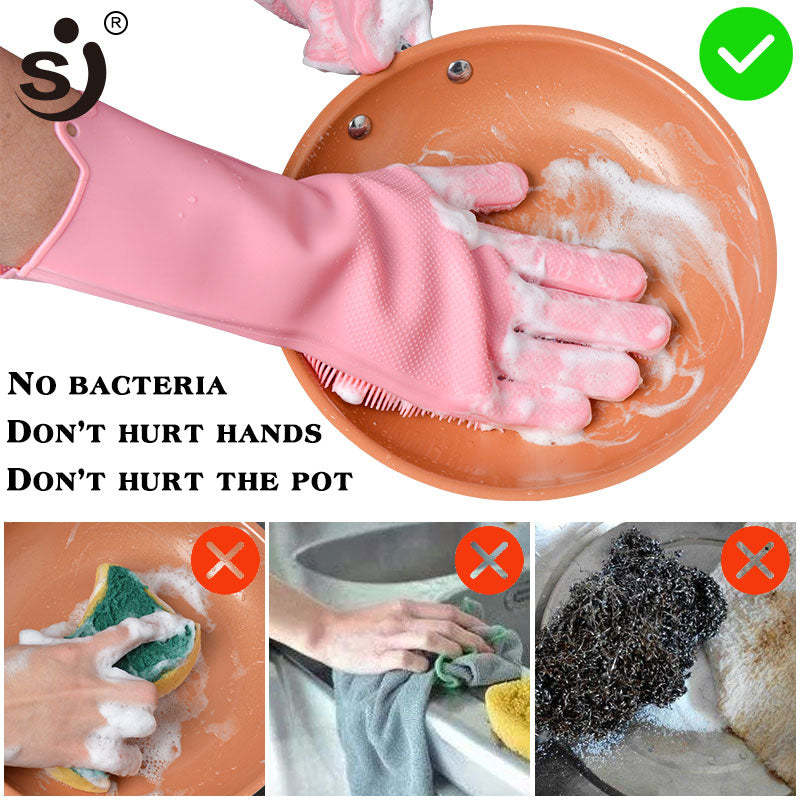 SJ®

NO BACTERIA
DON'T HURT HANDS
DON'T HURT THE POT