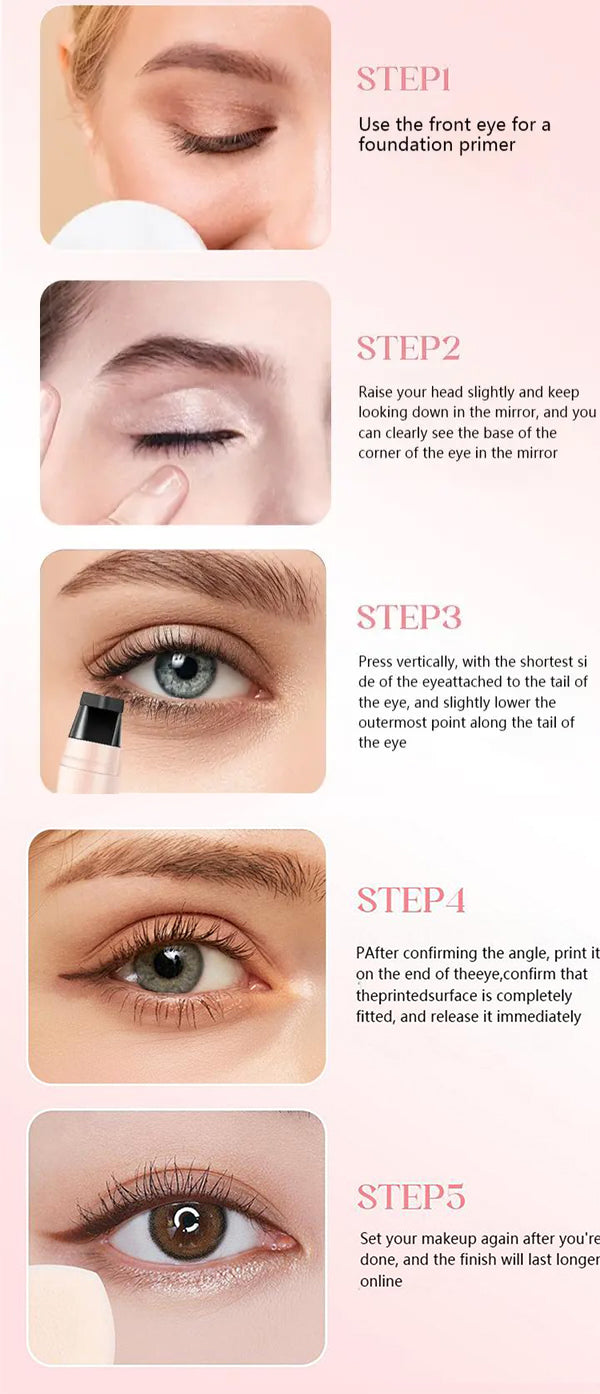 STEP1

Use the front eye for a foundation primer

STEP2

Raise your head slightly and keep looking down in the mirror, and you can clearly see the base of the corner of the eye in the mirror

STEP3

Press vertically, with the shortest si de of the eyeattached to the tail of the eye, and slightly lower the outermost point along the tail of the eye

STEP4

PAfter confirming the angle, print it on the end of theeye,confirm that theprintedsurface is completely fitted, and release it immediately

STEP5

Set your makeup again after you're done, and the finish will last longer online