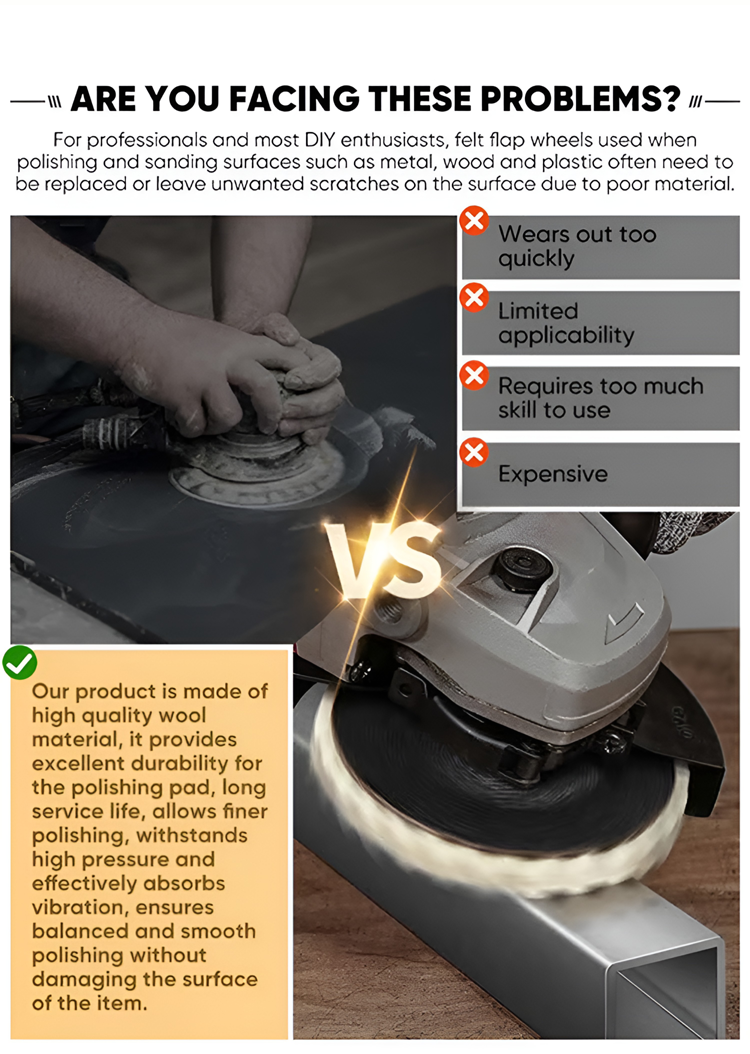 ARE YOU FACING THESE PROBLEMS?

For professionals and most DIY enthusiasts, felt flap wheels used when polishing and sanding surfaces such as metal, wood and plastic often need to be replaced or leave unwanted scratches on the surface due to poor material.

Wears out too quickly

Limited applicability

Requires too much skill to use

Expensive

VS

Our product is made of high quality wool material, it provides excellent durability for the polishing pad, long service life, allows finer polishing, withstands high pressure and effectively absorbs vibration, ensures balanced and smooth polishing without damaging the surface of the item.