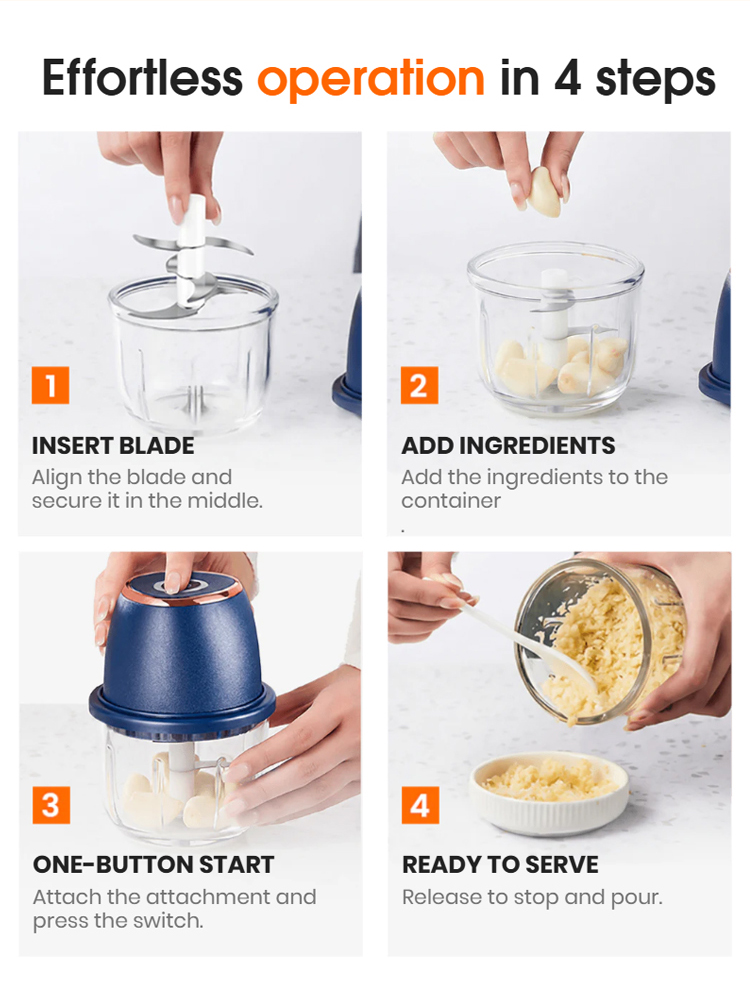 Effortless operation in 4 steps

1

INSERT BLADE

Align the blade and secure it in the middle.

2

ADD INGREDIENTS

Add the ingredients to the container

.

3

ONE-BUTTON START

Attach the attachment and press the switch.

4

READY TO SERVE

Release to stop and pour.