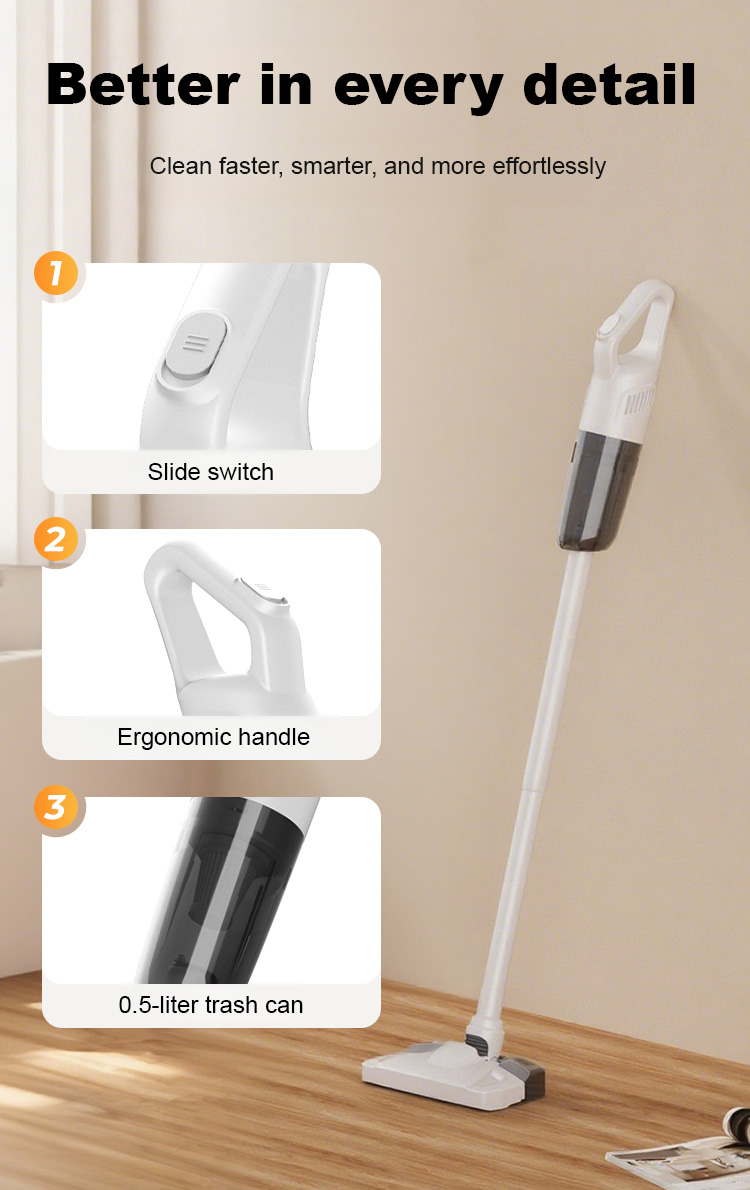 Better in every detail

Clean faster, smarter, and more effortlessly

1

Slide switch

2

Ergonomic handle

3

0.5-liter trash can