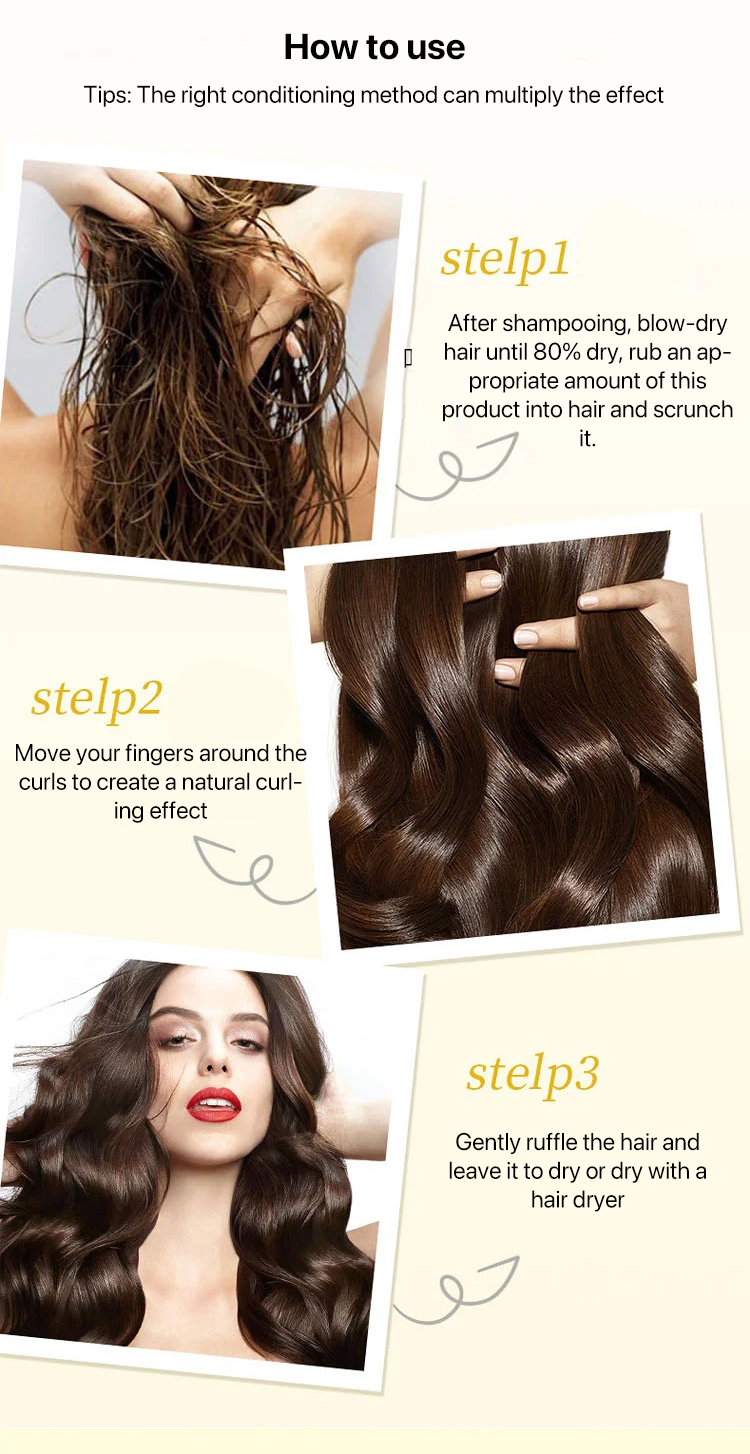 How to use

Tips: The right conditioning method can multiply the effect

stelp1

After shampooing, blow-dry hair until 80% dry, rub an appropriate amount of this product into hair and scrunch it.

stelp2

Move your fingers around the curls to create a natural curling effect

stelp3

Gently ruffle the hair and leave it to dry or dry with a hair dryer