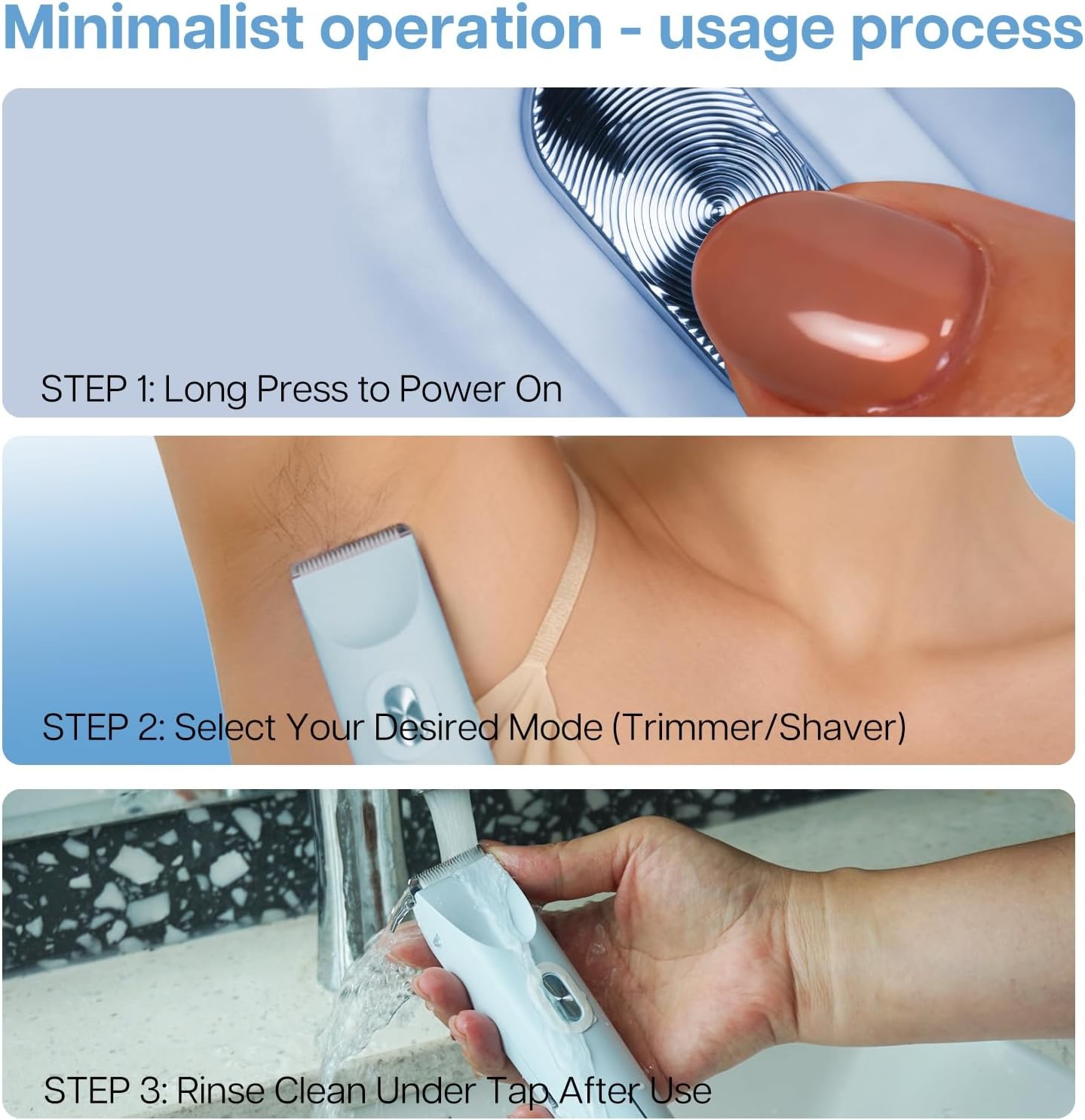 Minimalist operation - usage process

STEP 1: Long Press to Power On

STEP 2: Select Your Desired Mode (Trimmer/Shaver)

STEP 3: Rinse Clean Under Tap After Use