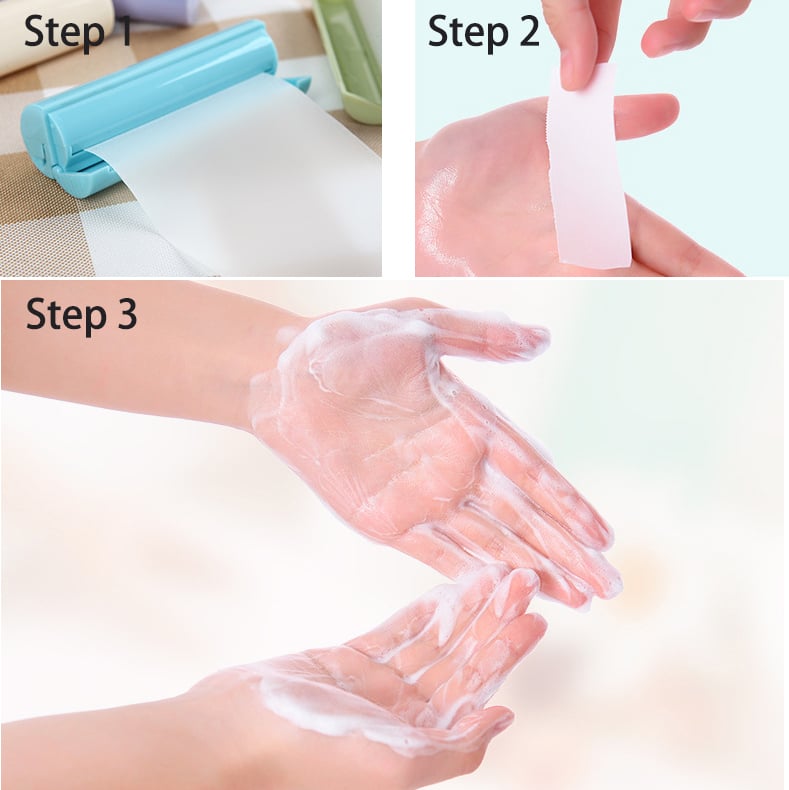 Step 1

Step 2

Step 3