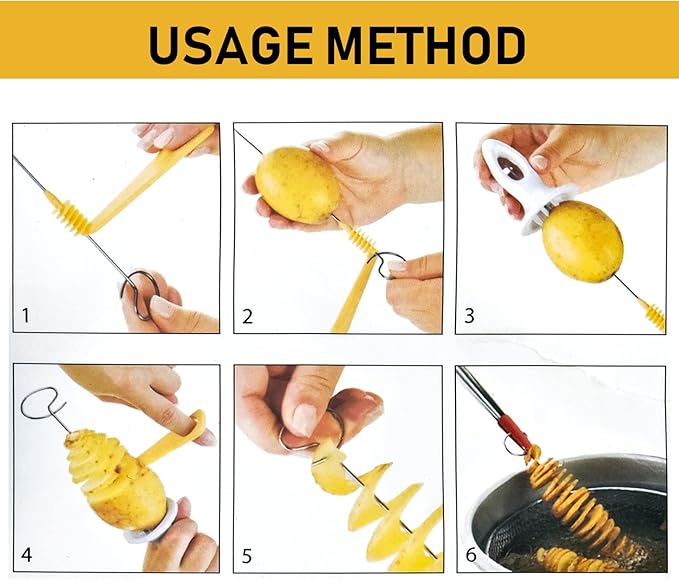 USAGE METHOD

1

2

3

4

5

6