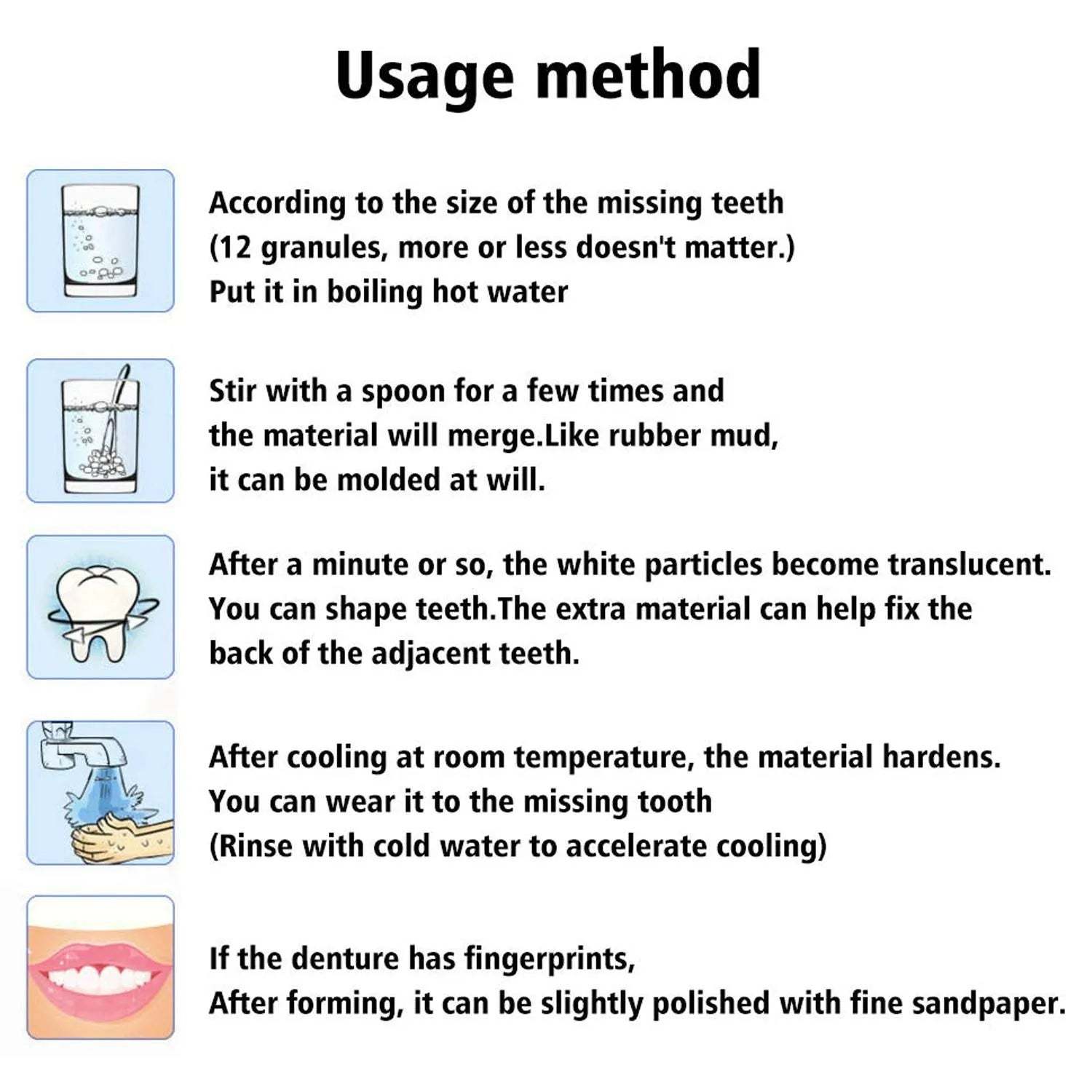 Usage method

According to the size of the missing teeth
(12 granules, more or less doesn't matter.)
Put it in boiling hot water

Stir with a spoon for a few times and
the material will merge.Like rubber mud,
it can be molded at will.

After a minute or so, the white particles become translucent.
You can shape teeth.The extra material can help fix the
back of the adjacent teeth.

After cooling at room temperature, the material hardens.
You can wear it to the missing tooth
(Rinse with cold water to accelerate cooling)

If the denture has fingerprints,
After forming, it can be slightly polished with fine sandpaper.