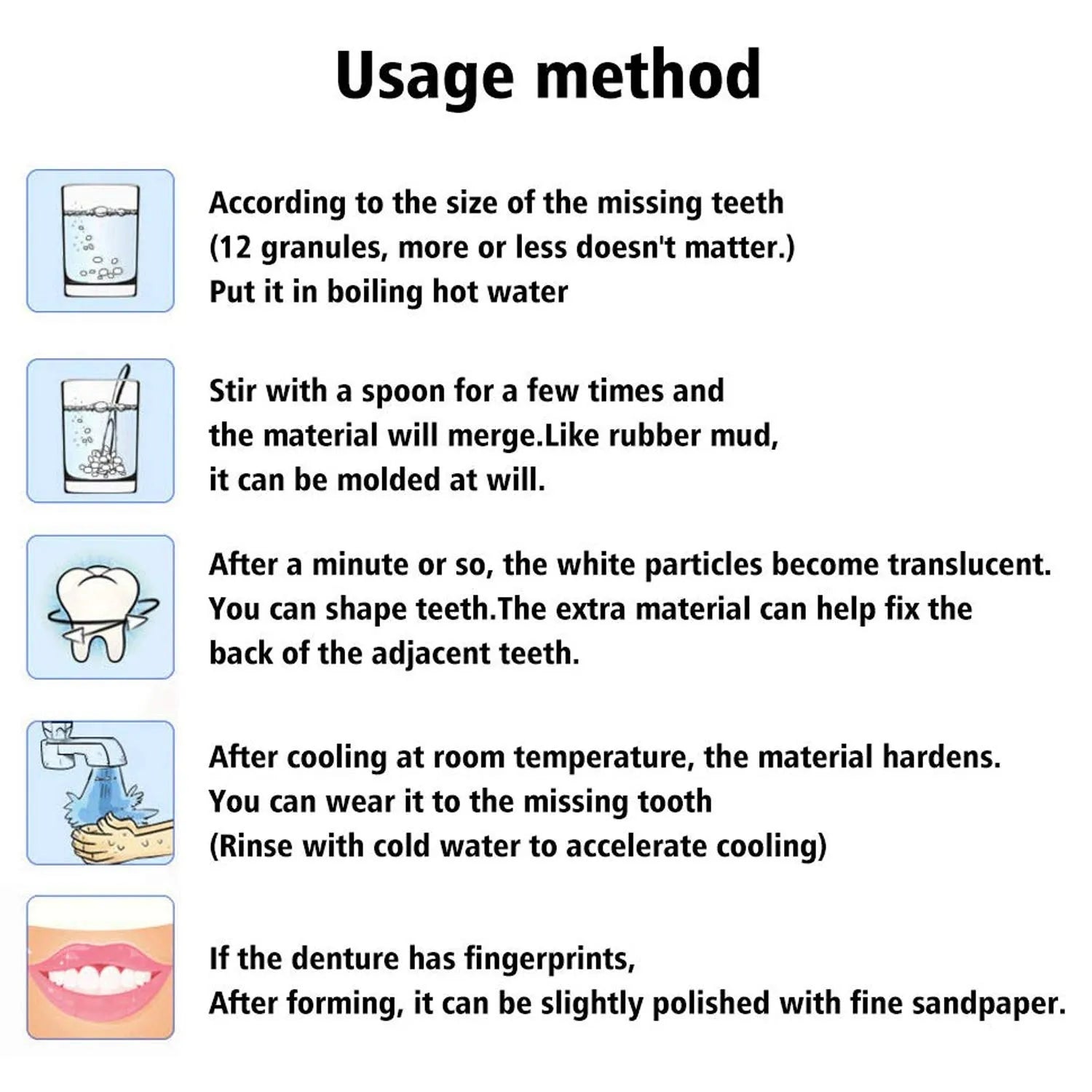 Usage method

According to the size of the missing teeth
(12 granules, more or less doesn't matter.)
Put it in boiling hot water

Stir with a spoon for a few times and
the material will merge.Like rubber mud,
it can be molded at will.

After a minute or so, the white particles become translucent.
You can shape teeth.The extra material can help fix the
back of the adjacent teeth.

After cooling at room temperature, the material hardens.
You can wear it to the missing tooth
(Rinse with cold water to accelerate cooling)

If the denture has fingerprints,
After forming, it can be slightly polished with fine sandpaper.